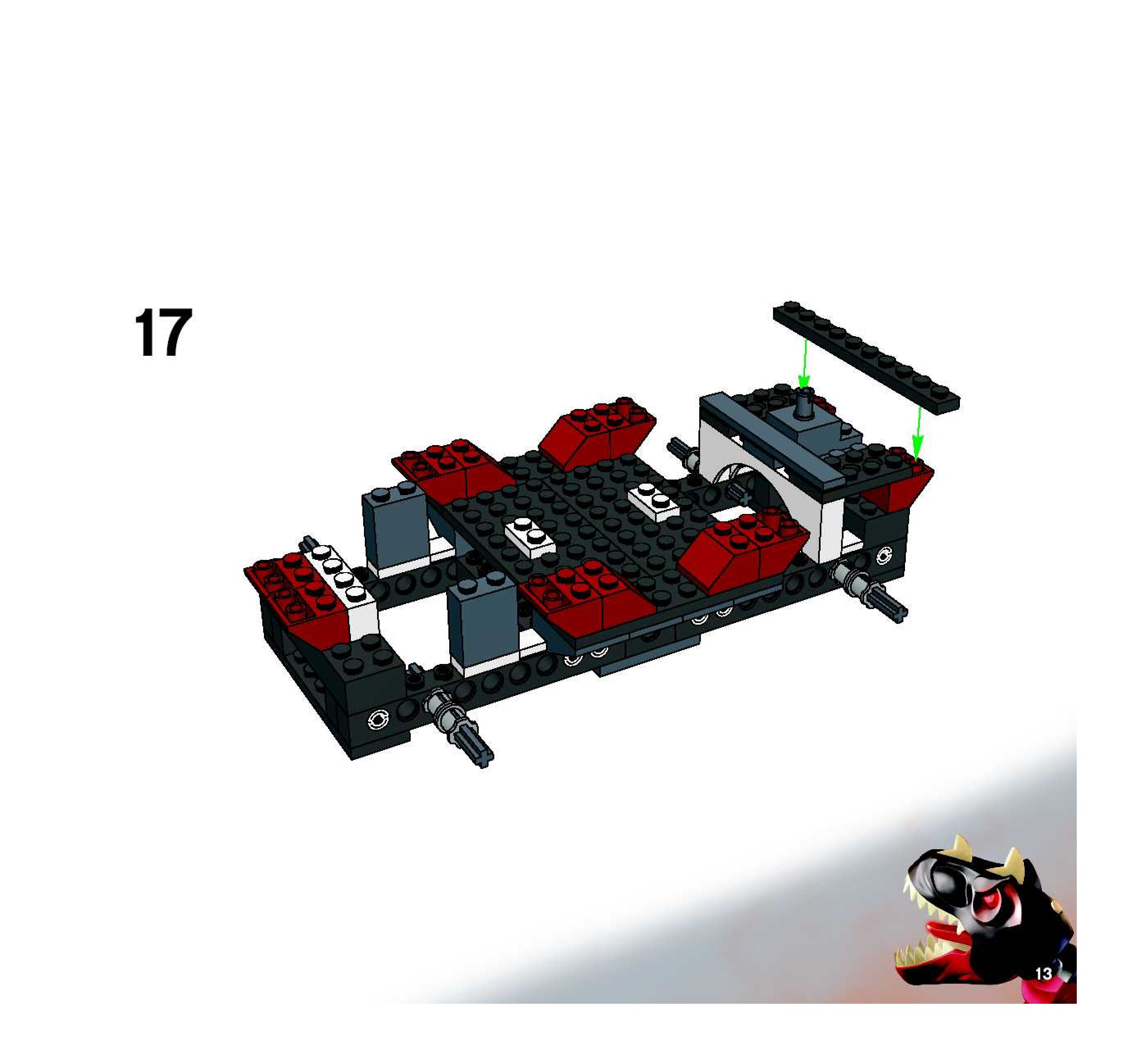 17

13