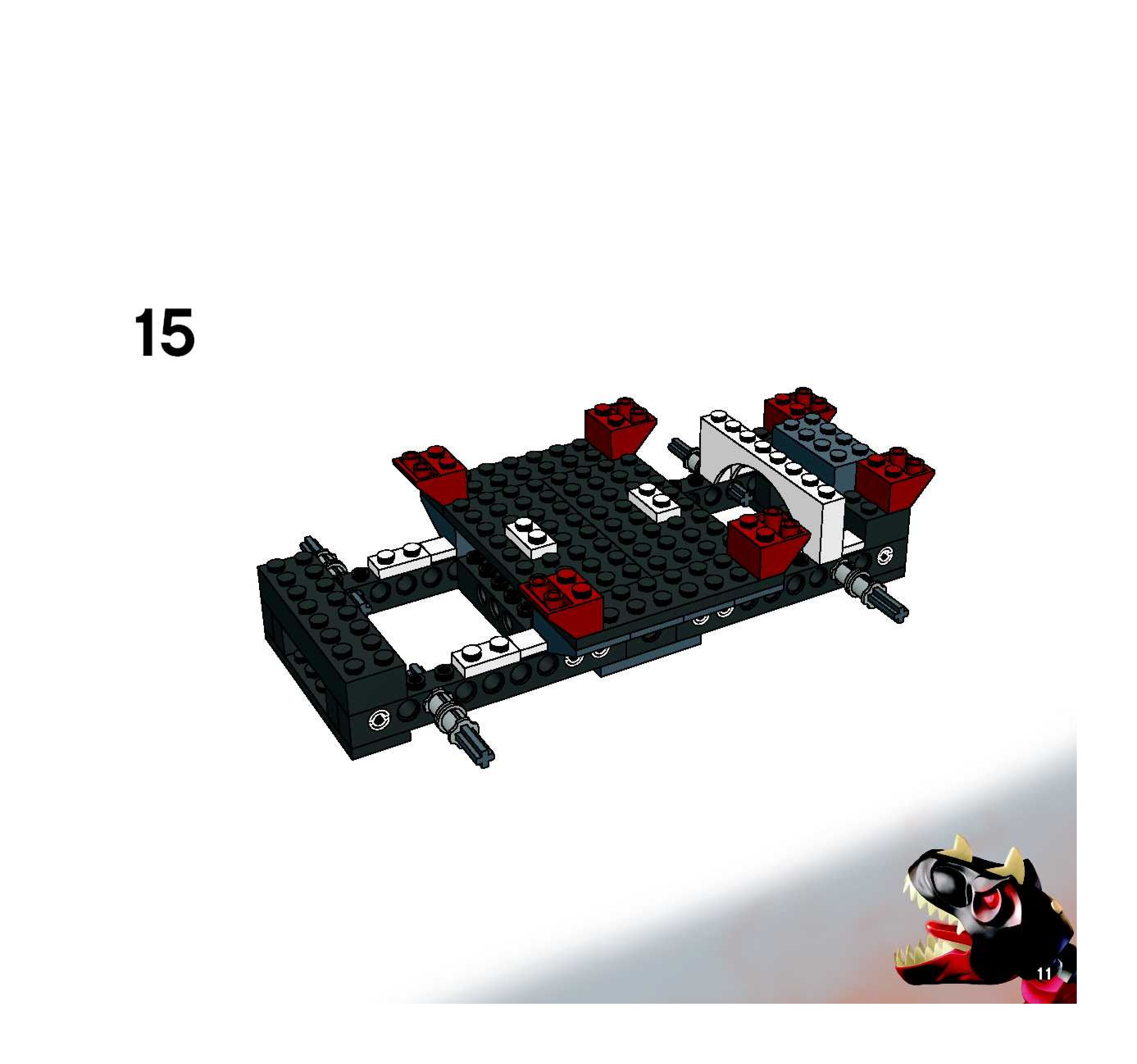 15

11