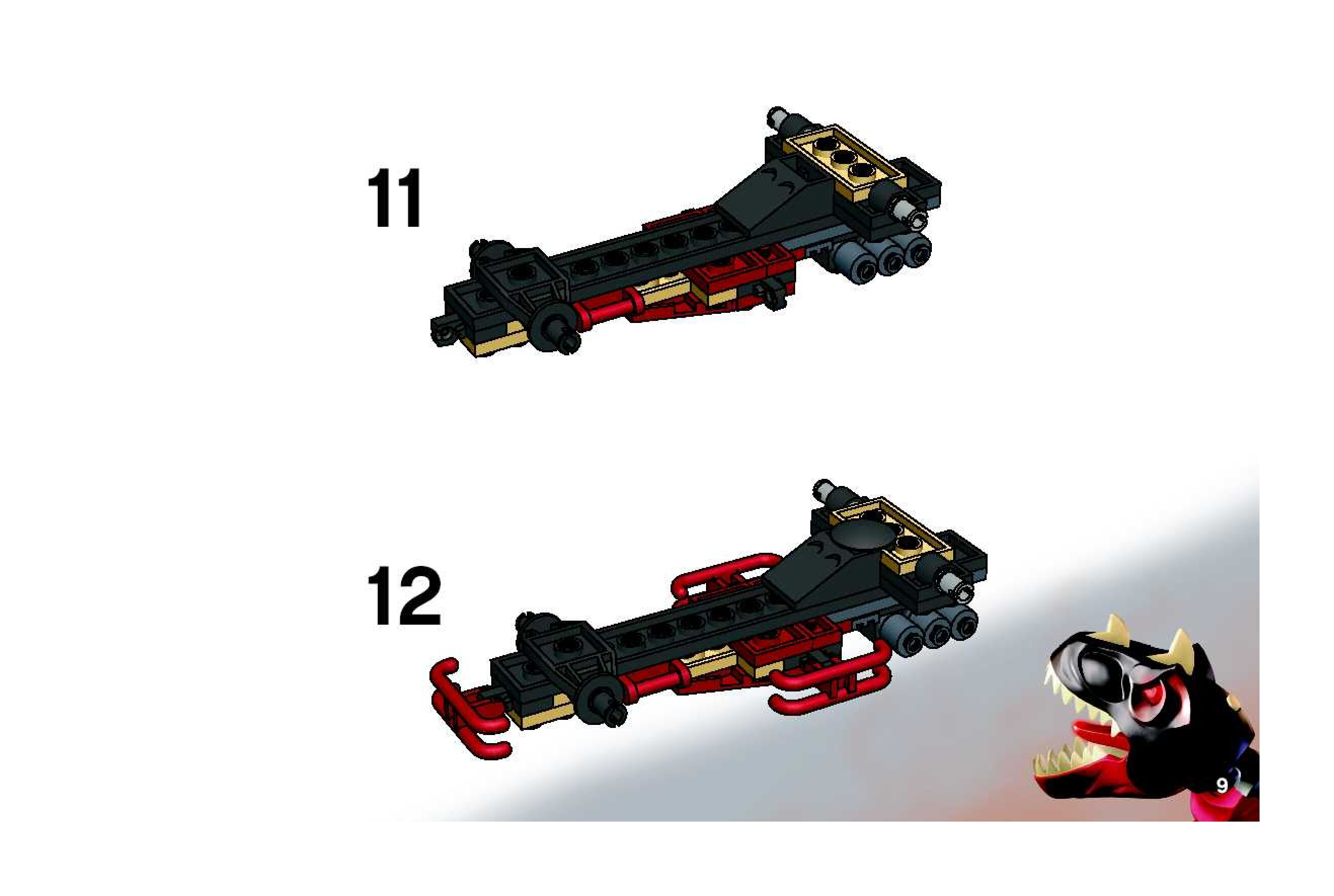 11

12

9