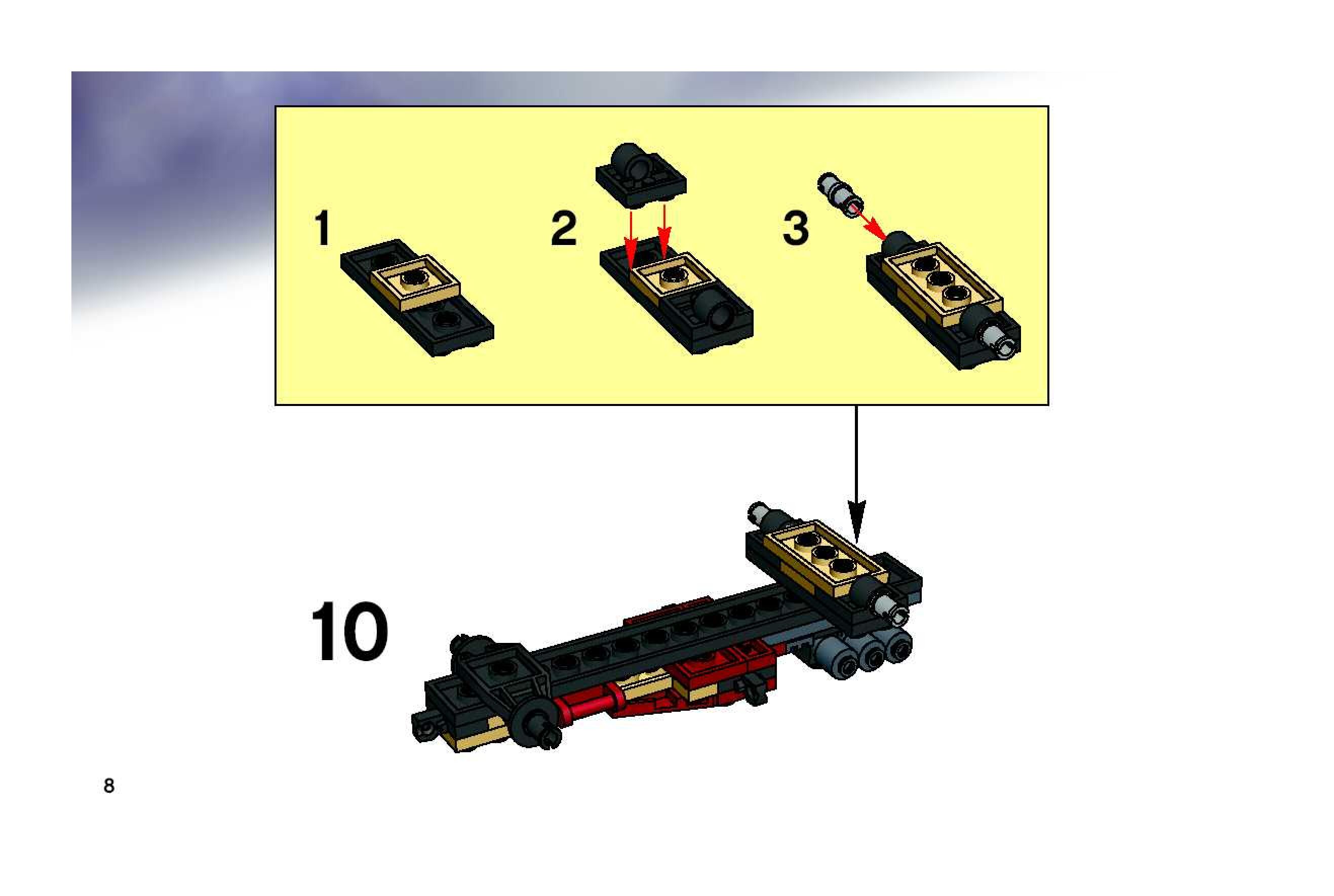 1

2

3

10

8