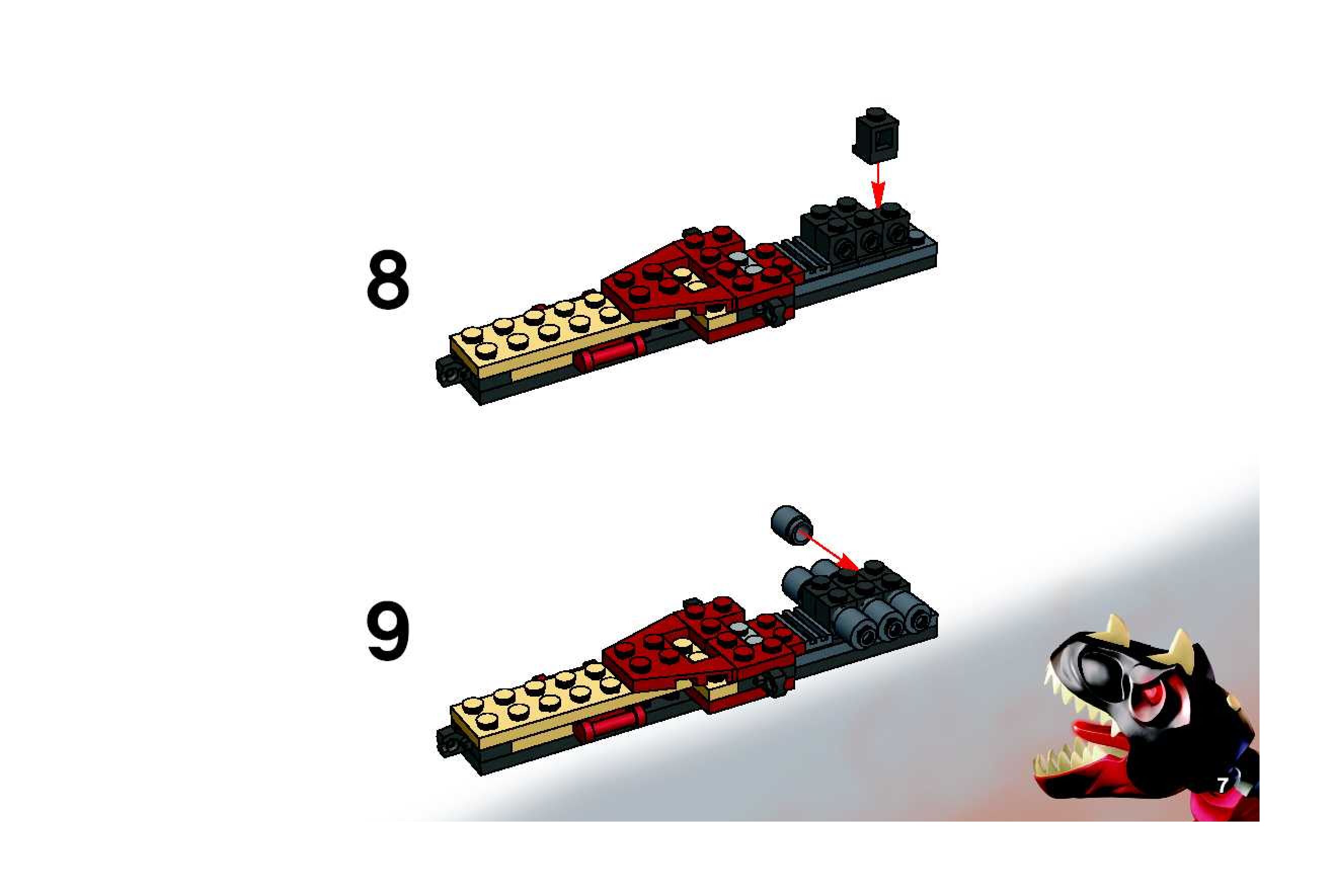 8

9

7