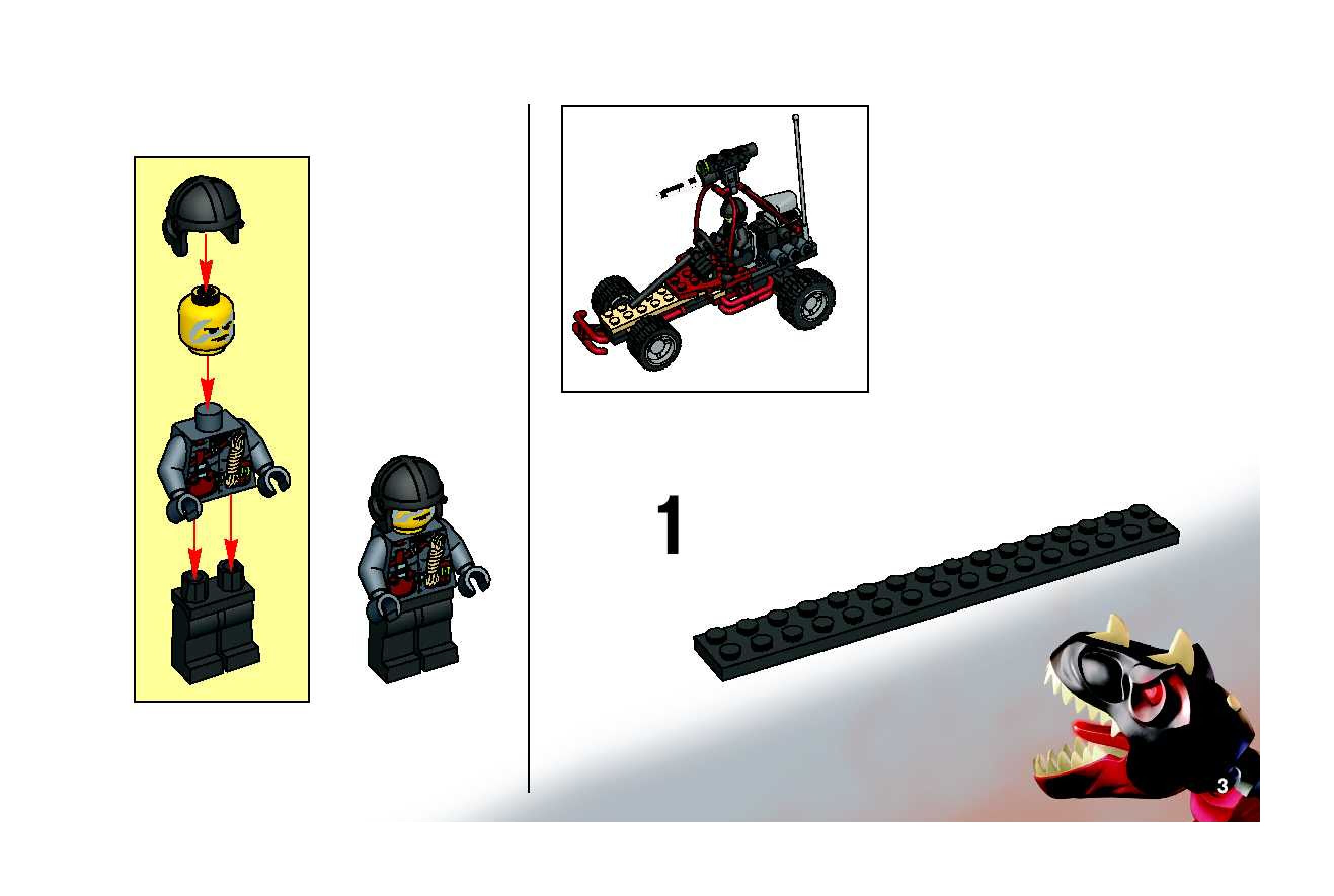 1

3