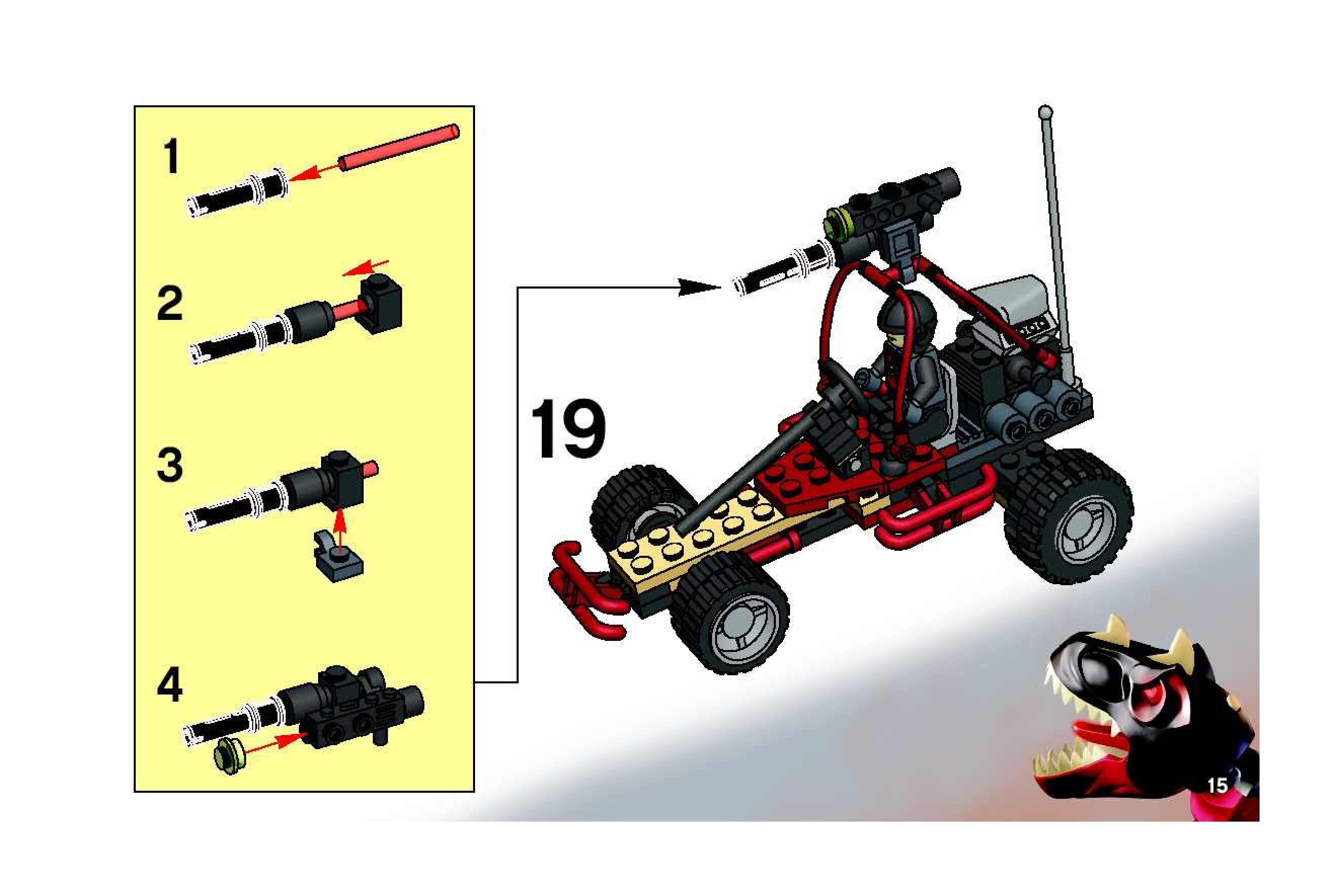 1

2

3

4

19

15