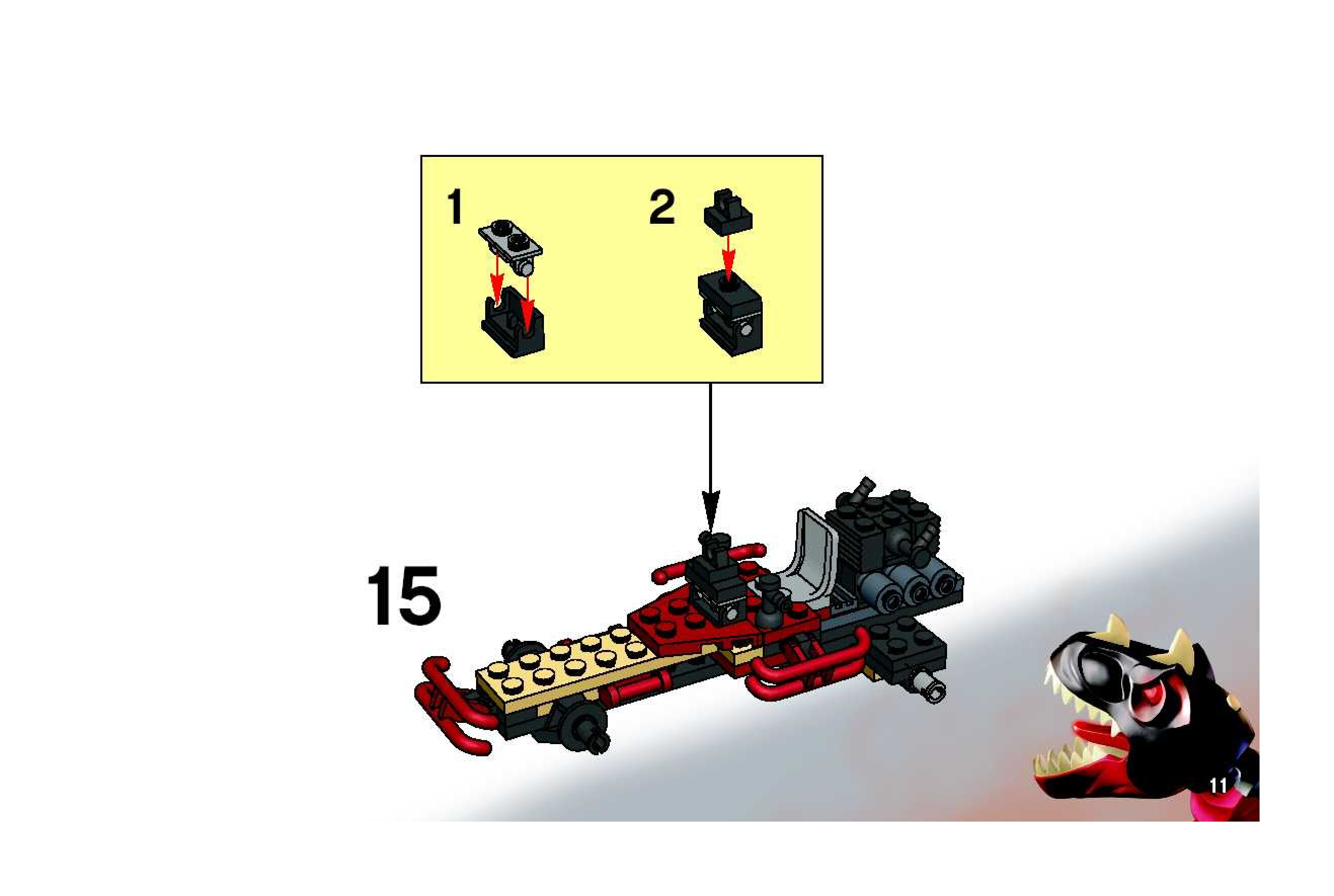 1

2

15

11