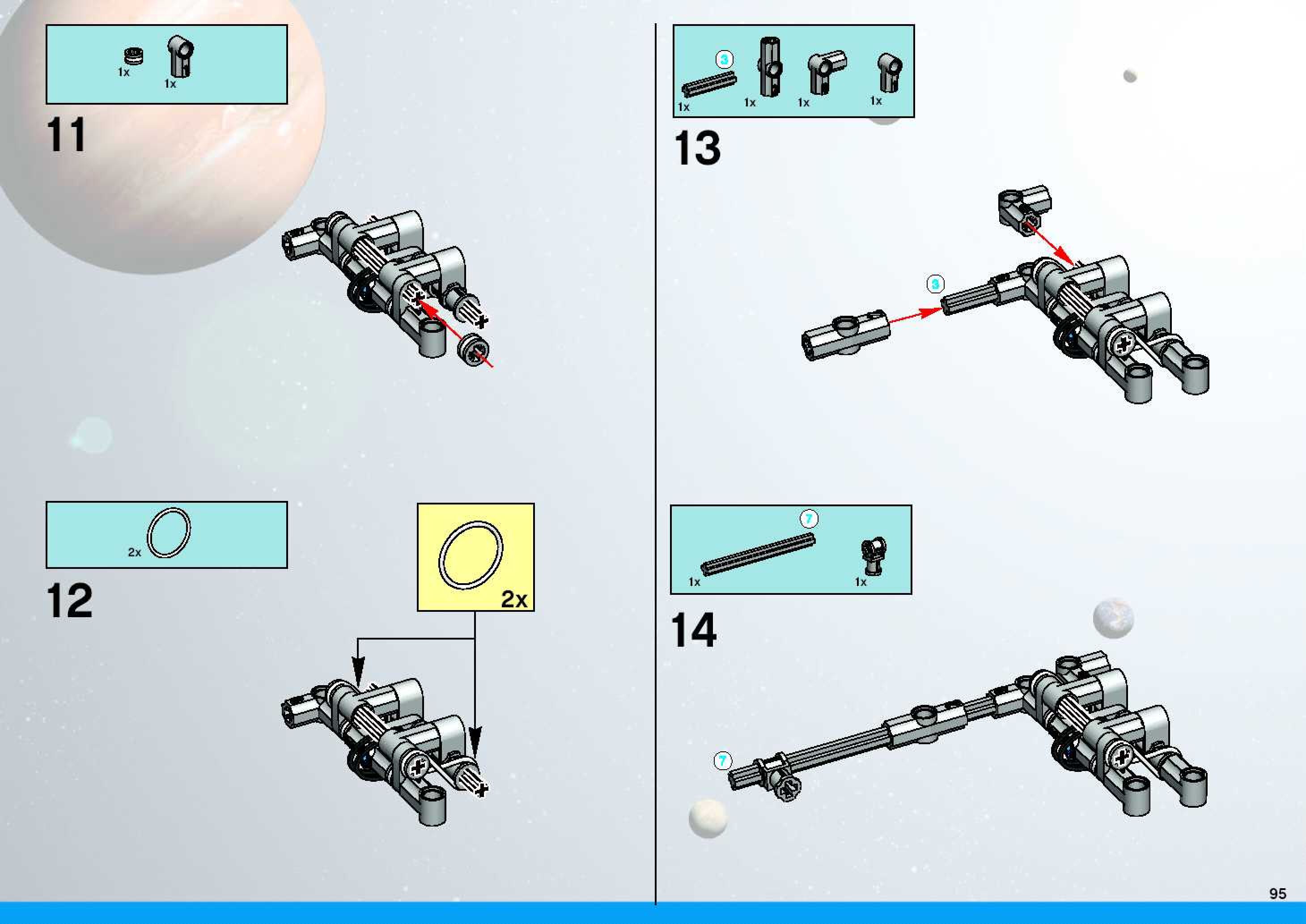 1x 1x

11

2x

12

2x

3

1x 1x 1x 1x

13

3

7

1x 1x

14

7

95