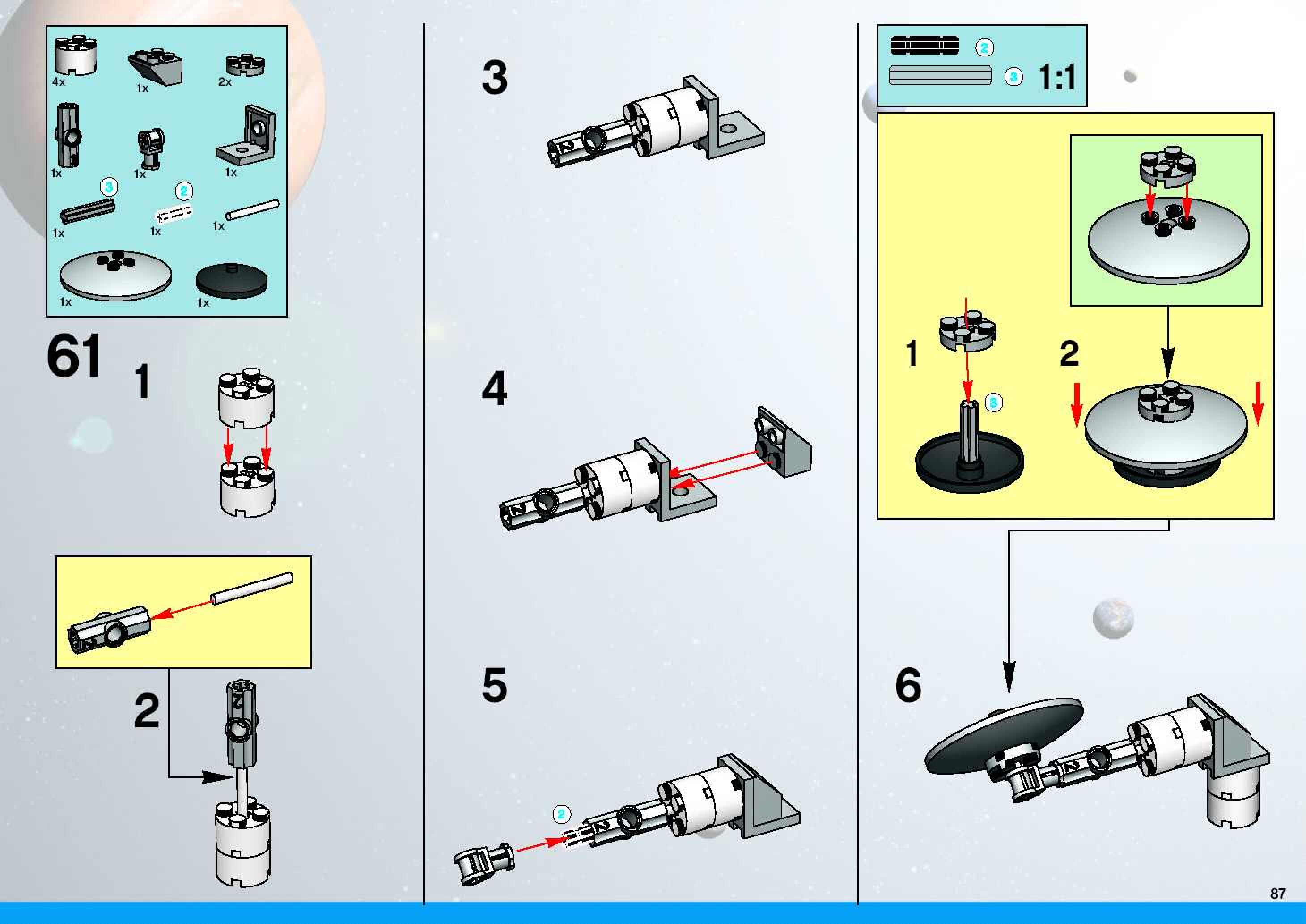 4x
1x
2x
1x
1x
1x
3
2
1x
1x
1x
1x
1x

61
1

2

3

4

5
2

2
3
1:1

1
3
2

6

87