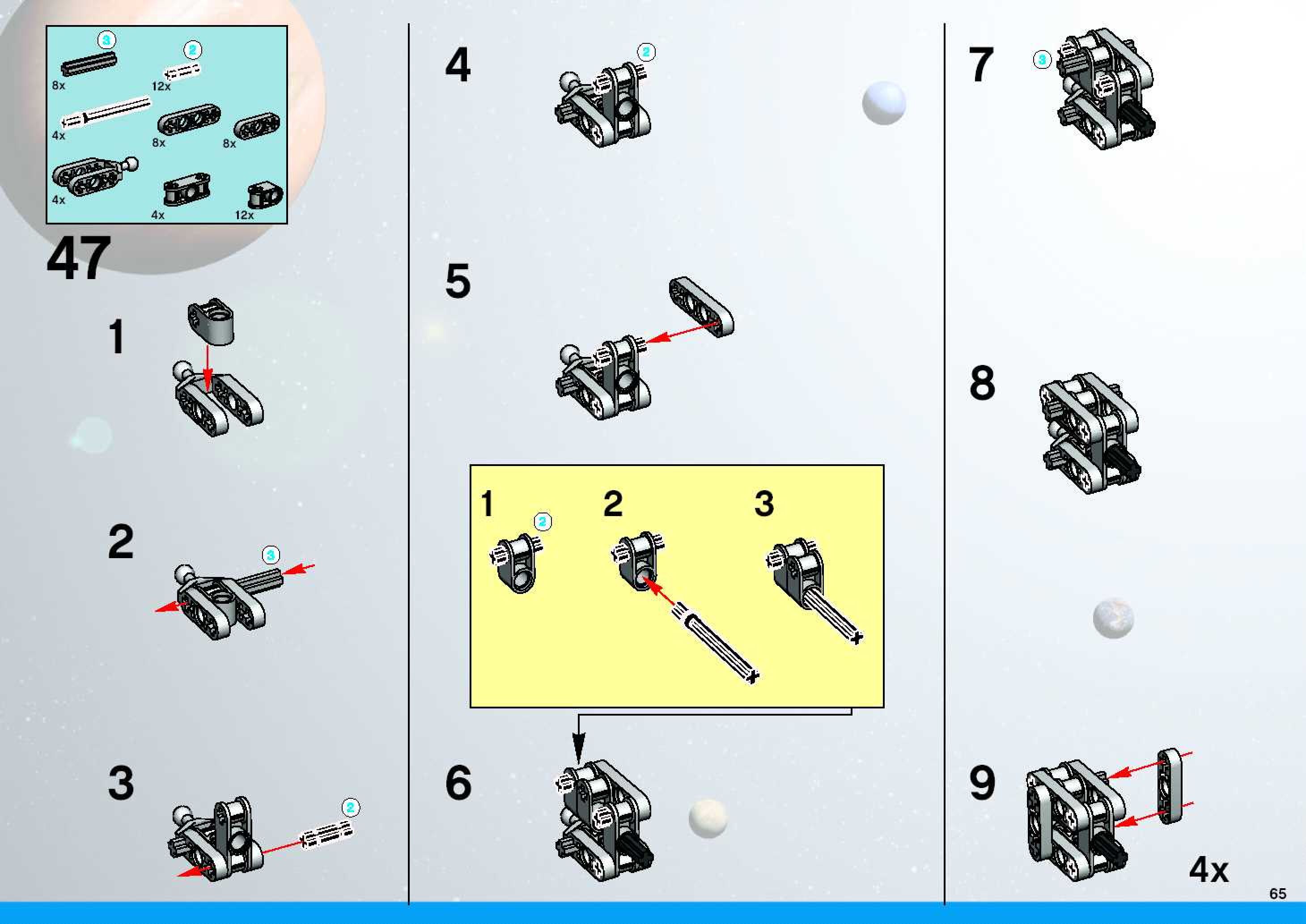 3
2
8x
12x
4x
8x
8x
4x
4x
12x

47

1

2
3

3
2

4
2

5

1
2
2
3

6

7
3

8

9

4x

65