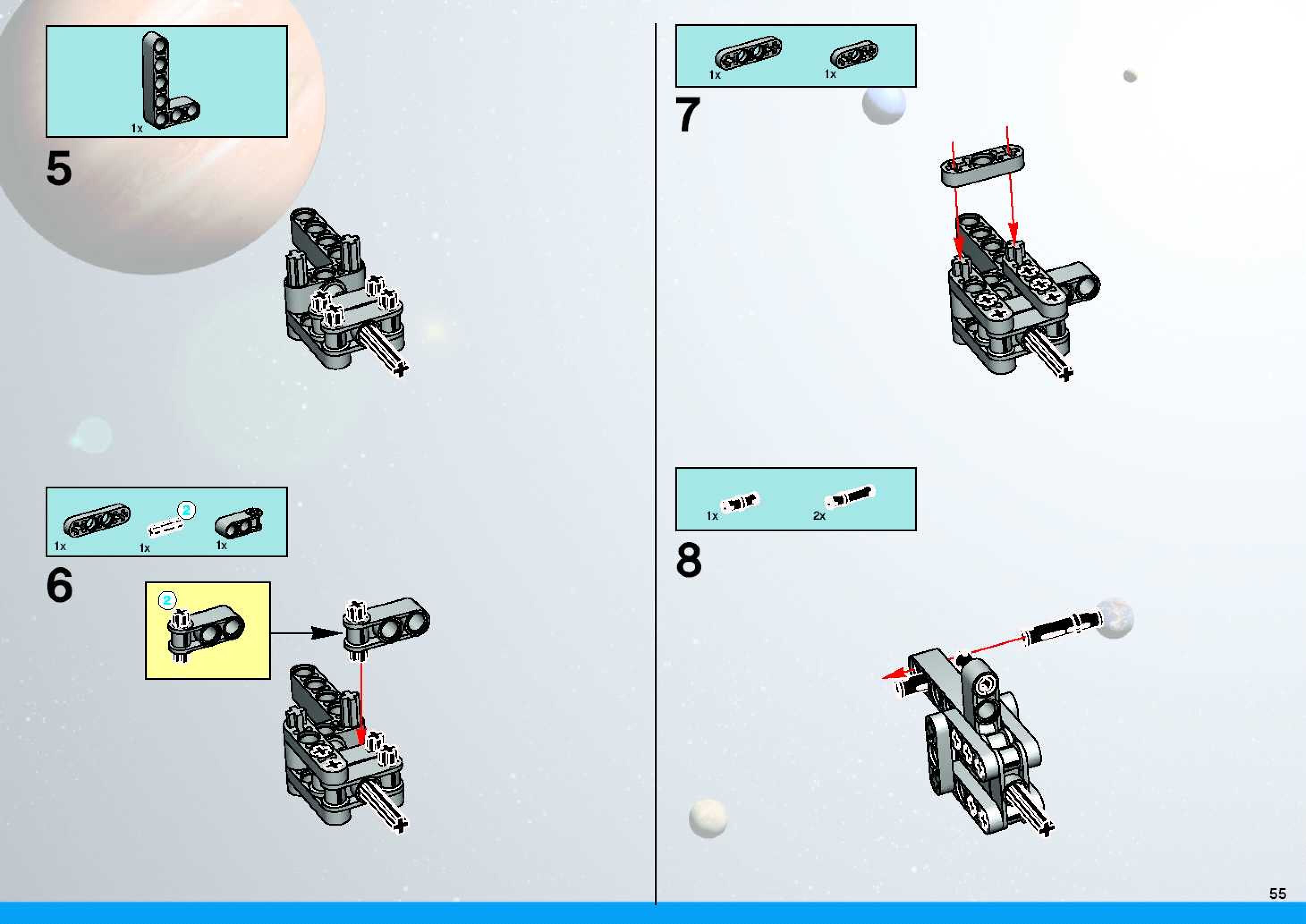 1x

5

1x

2

1x

1x

6

2

1x

1x

7

1x

2x

8

55