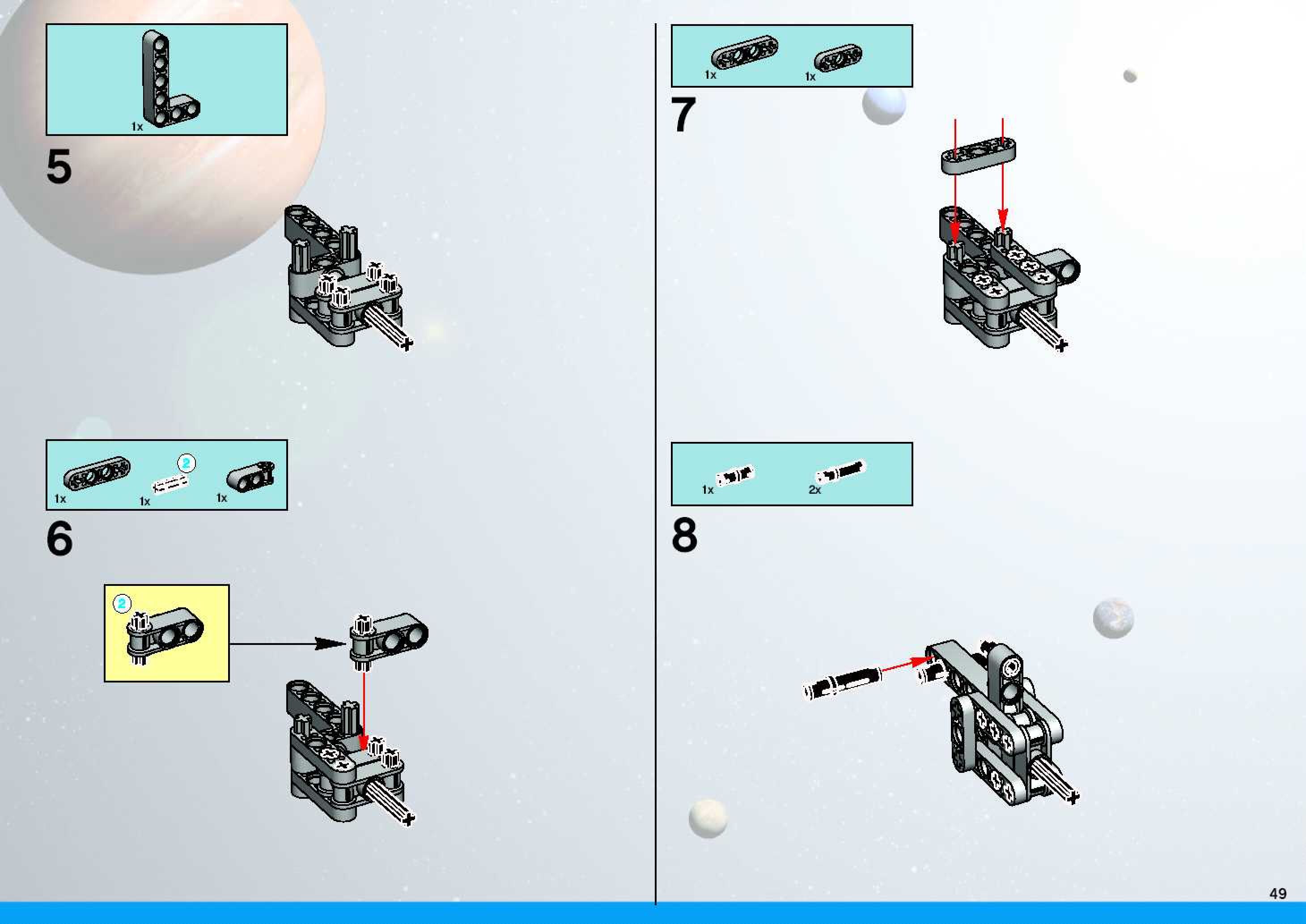 1x

5

1x

2

1x

1x

6

2

1x

1x

7

1x

2x

8

49