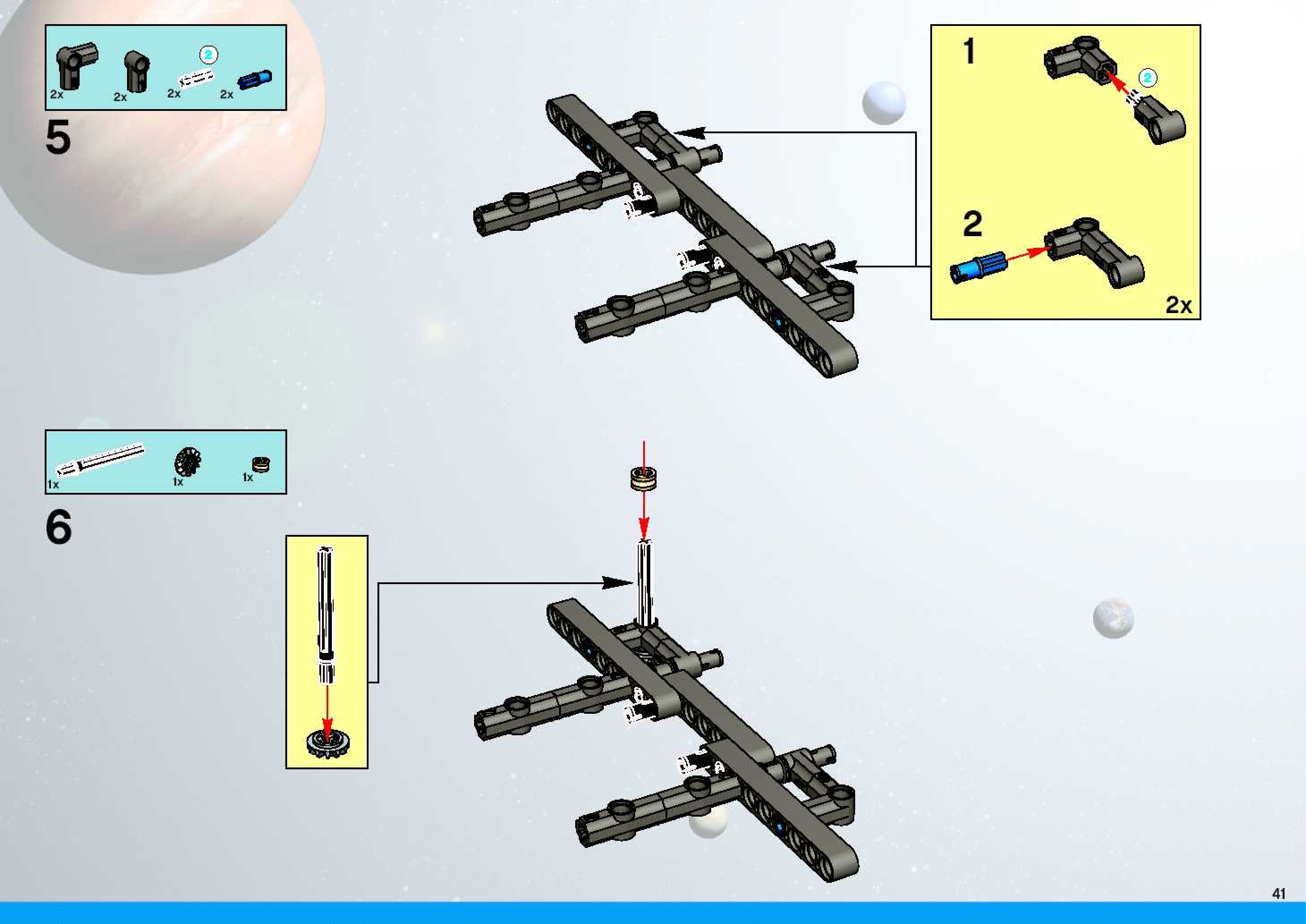 2x 2x 2 2x 2x

5

1

2

2

2x

1x 1x 1x

6

41