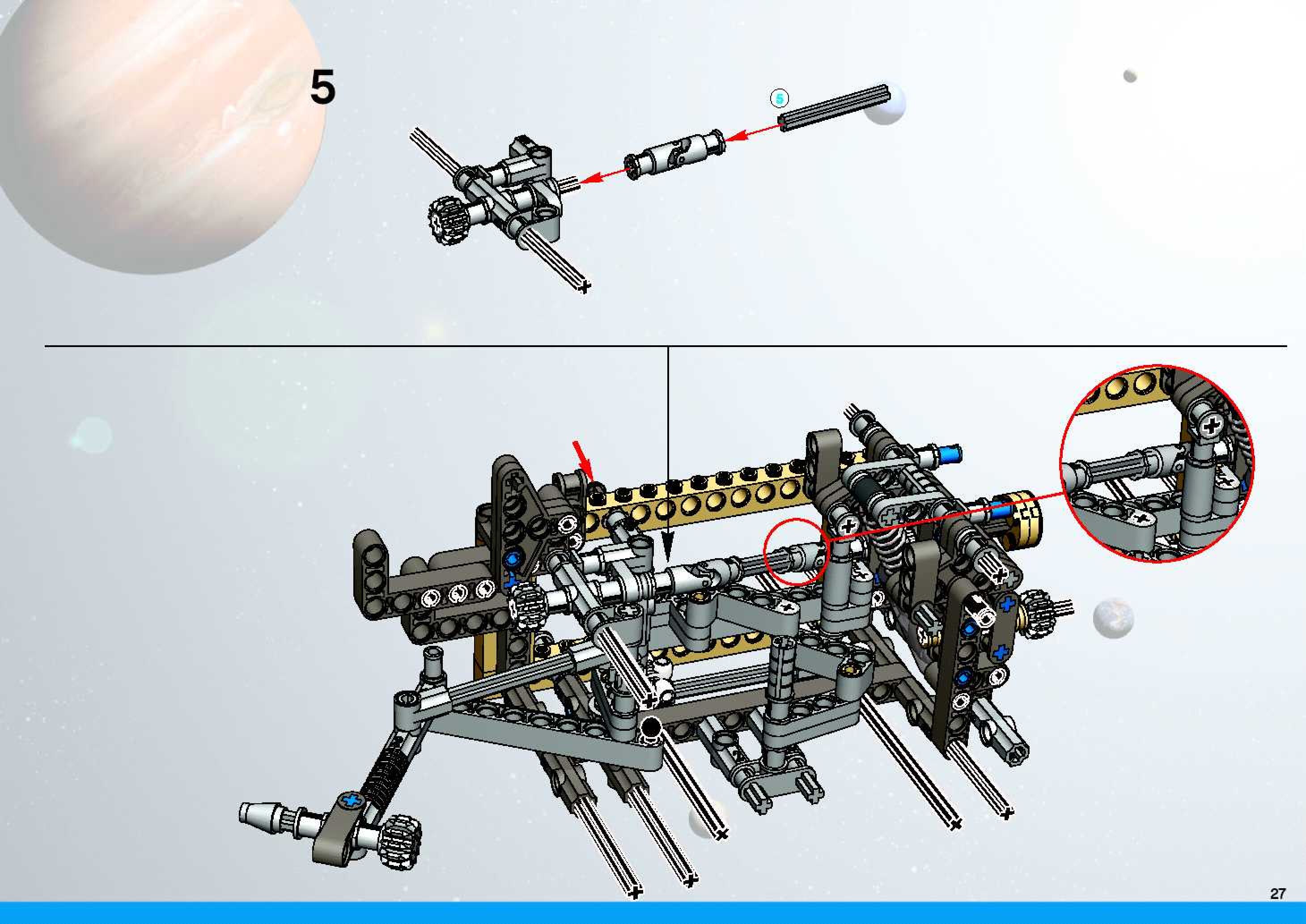 5

5

27