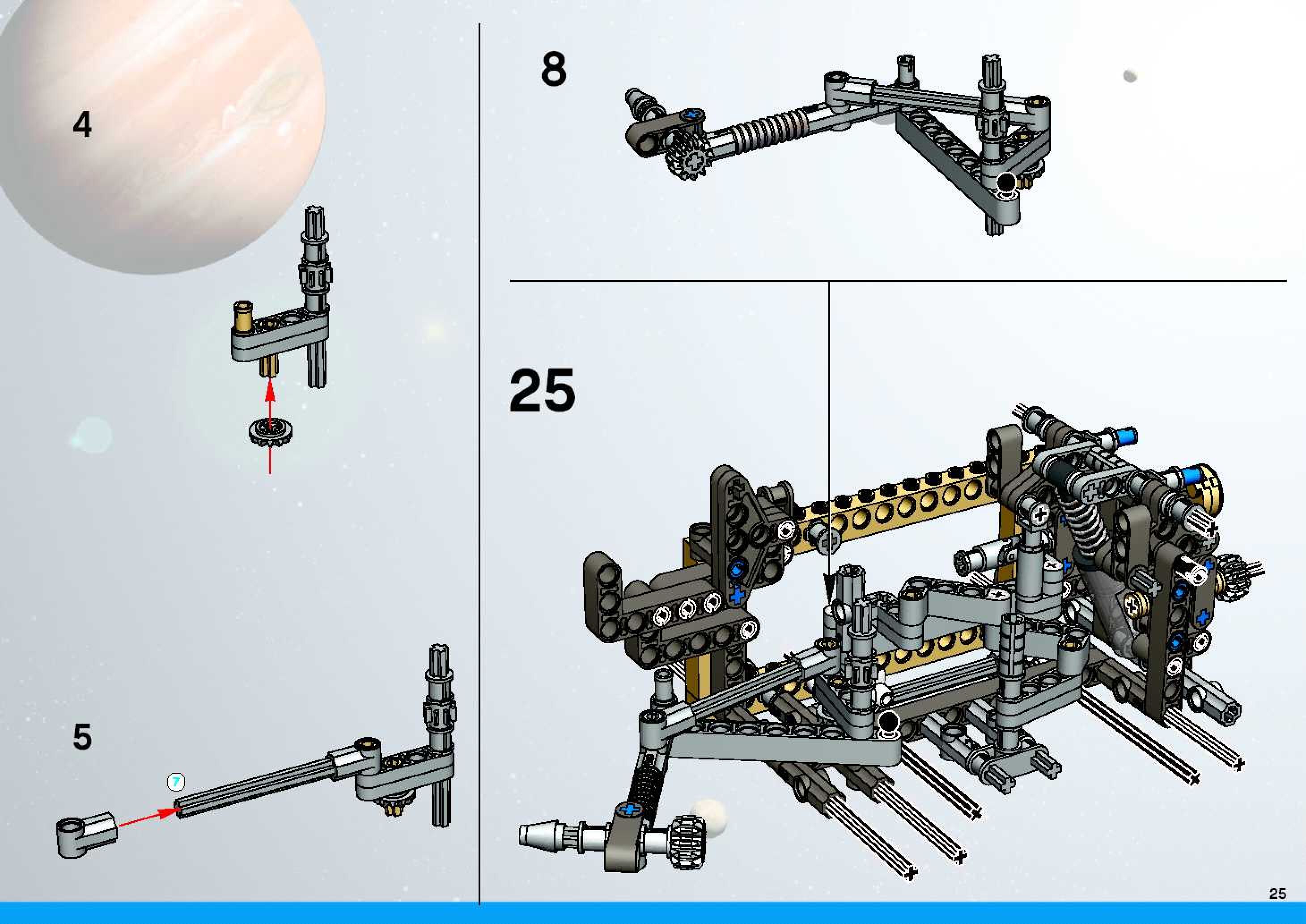 4

5

7

8

25

25