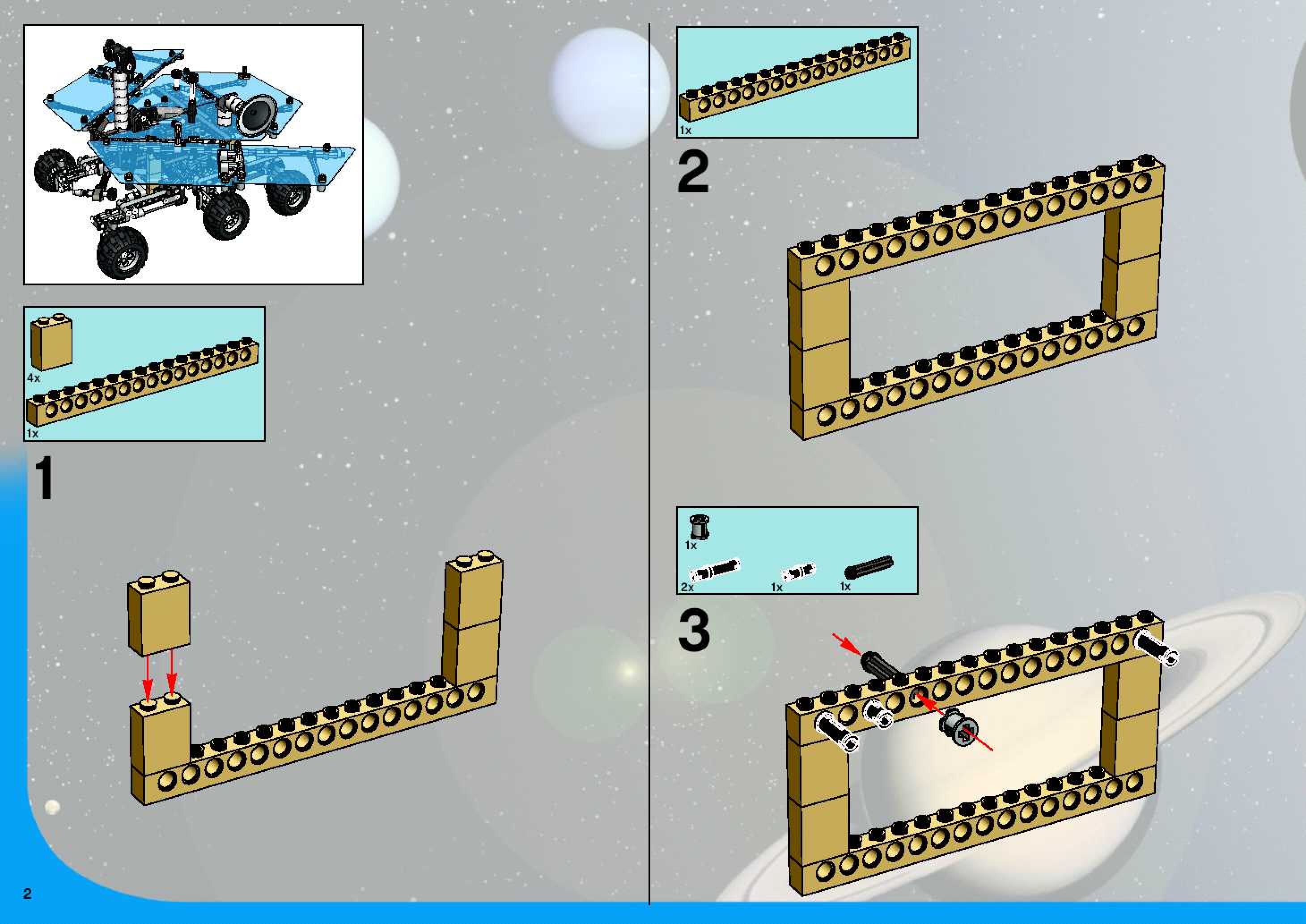 4x

1x

1

1x

2

1x

2x

1x

1x

3

2