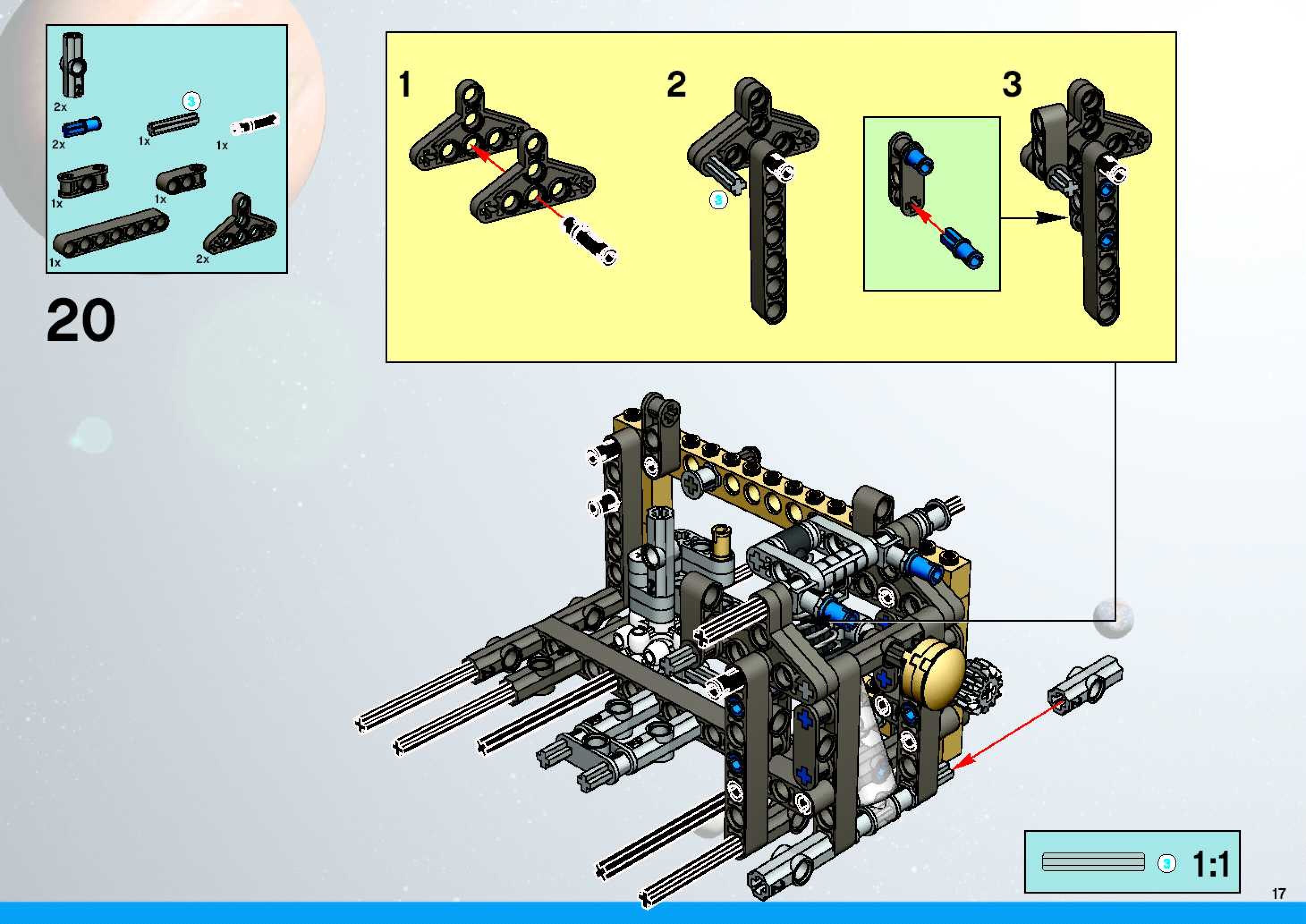 2x
3
2x
1x
1x
1x
1x
1x
2x

20

1
2
3
3

3
1:1

17