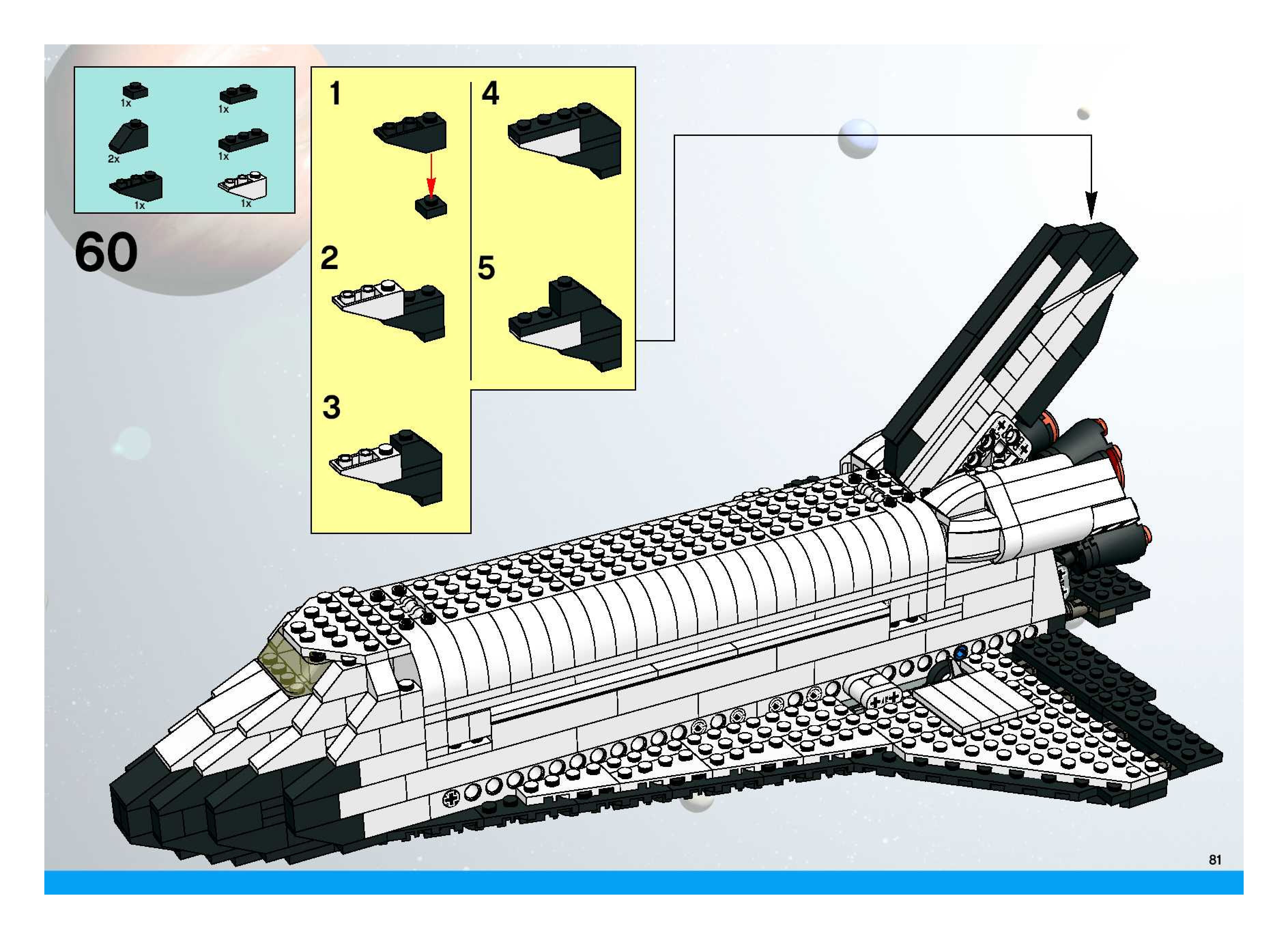 1x
1x
2x
1x
1x
1x

60

1
2
3
4
5

81