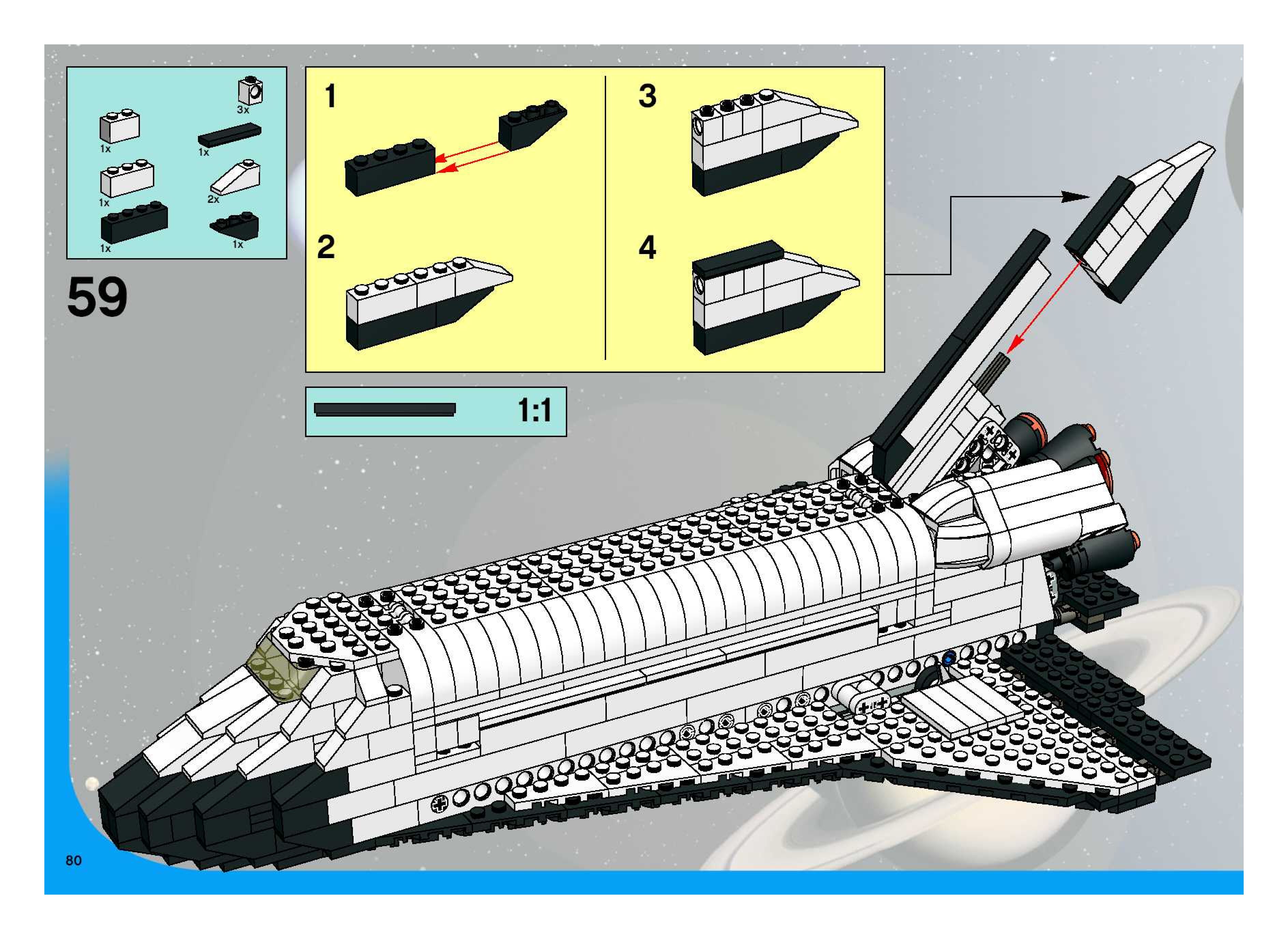 3x
1x
1x
1x
2x
1x
1x

59

1

2

3

4

1:1

80