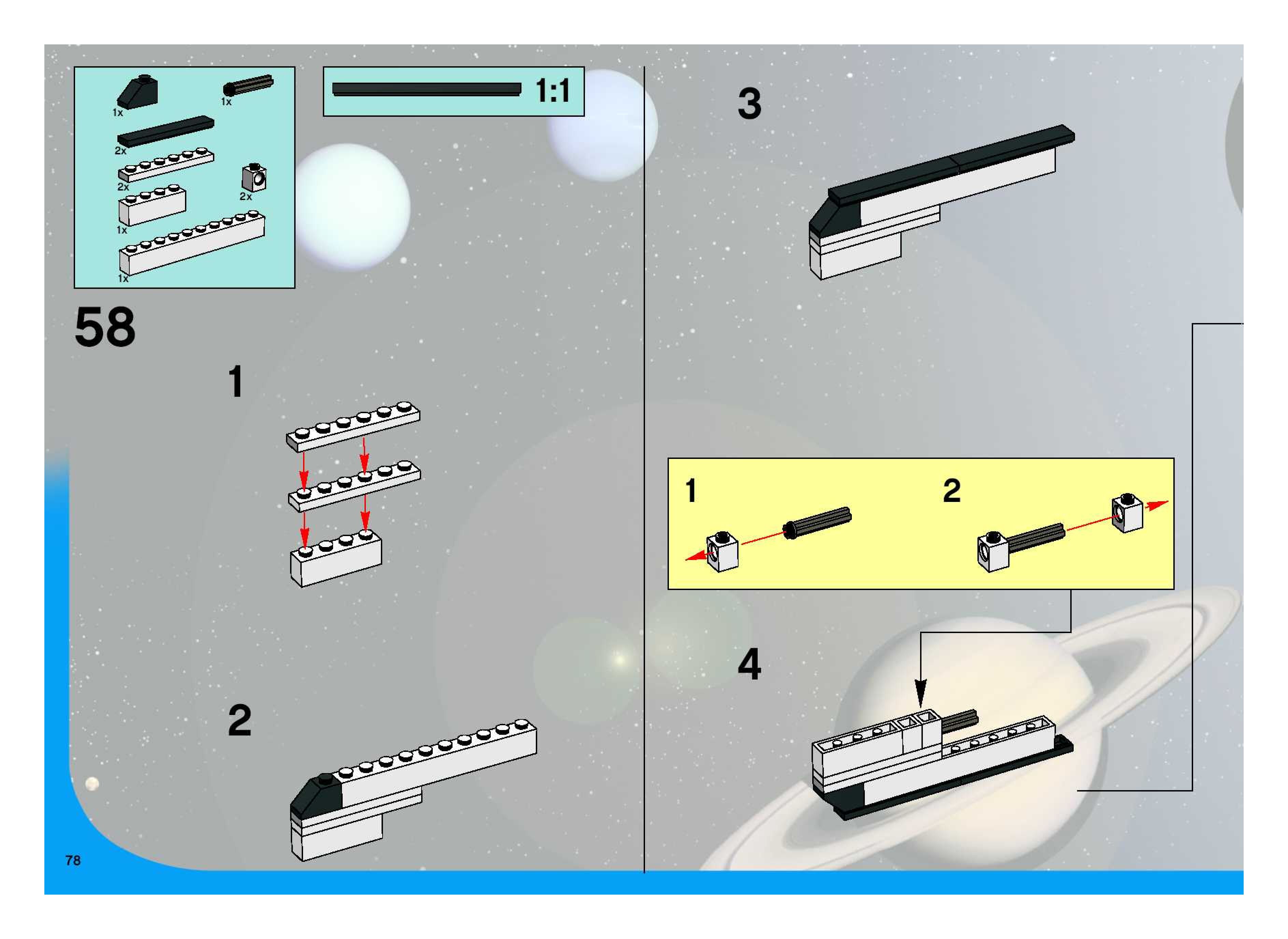 1x
1x
2x
2x
2x
1x
1x

1:1

58

1

2

3

1

2

4

78