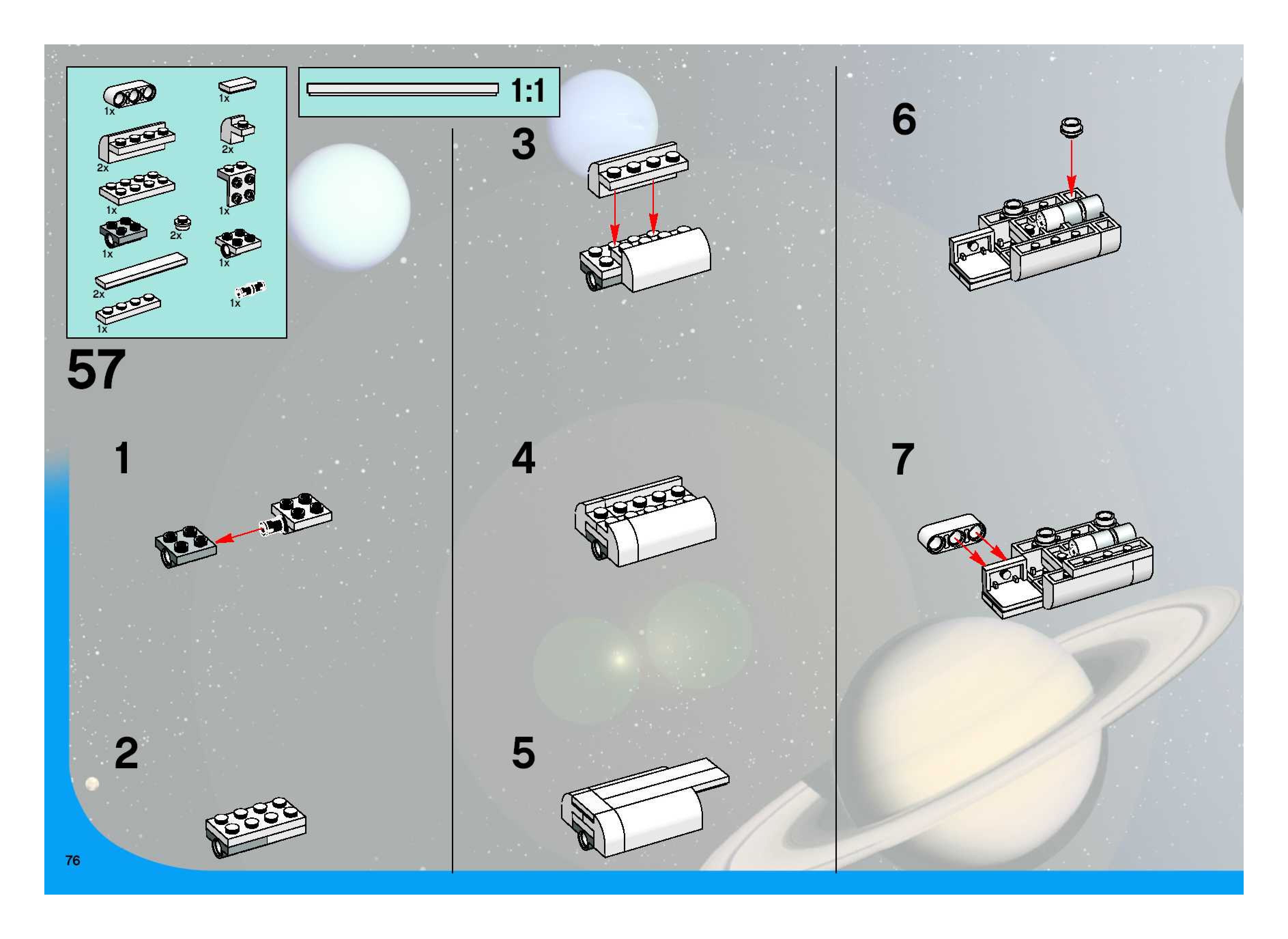 1x
1x
2x
2x
1x
1x
1x
2x
1x
2x
1x
1x

1:1

57

1

2

3

4

5

6

7

76