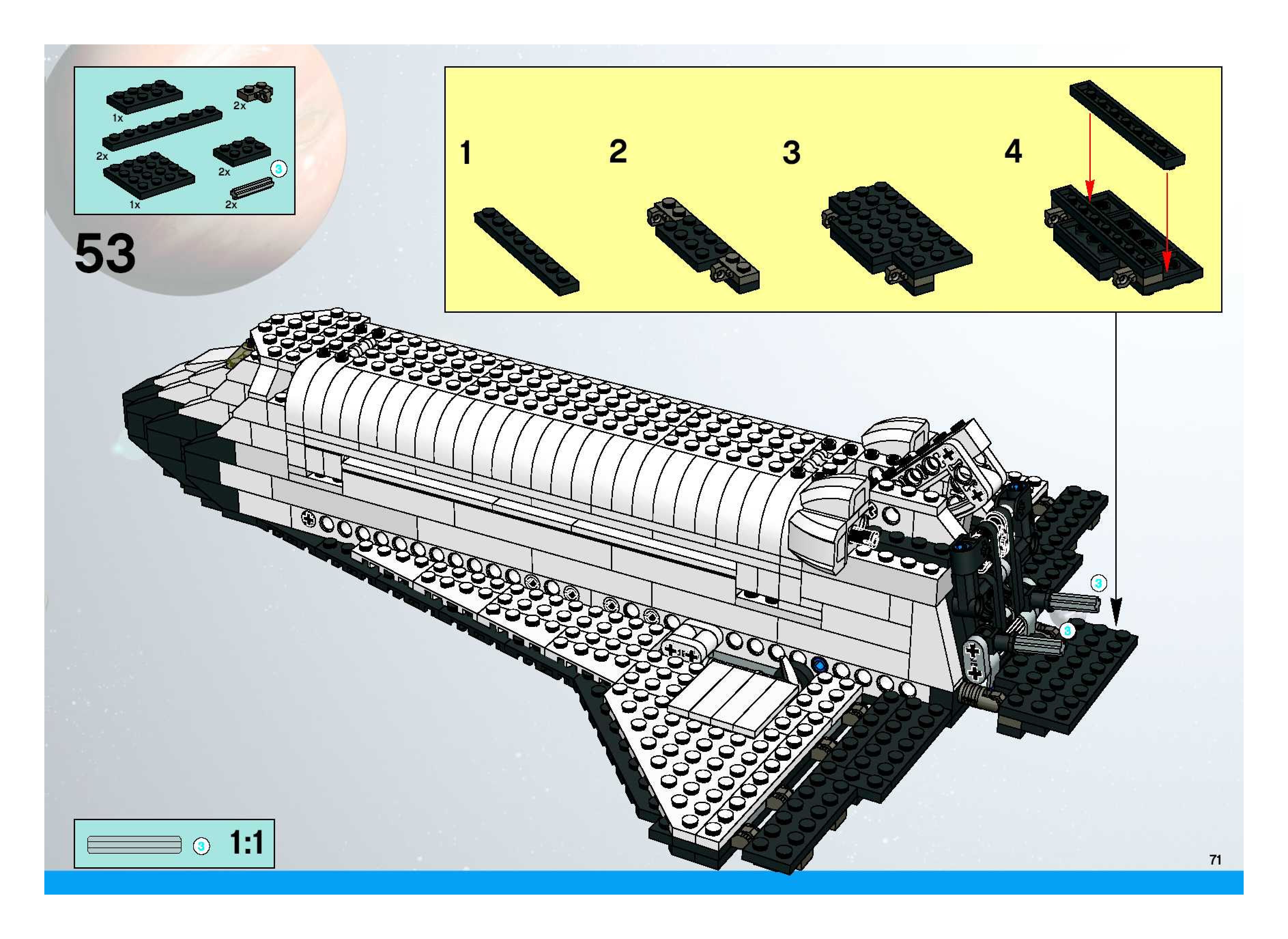 1x
2x
2x
2x
1x
2x
3

53

1
2
3
4

3
3

3
1:1

71