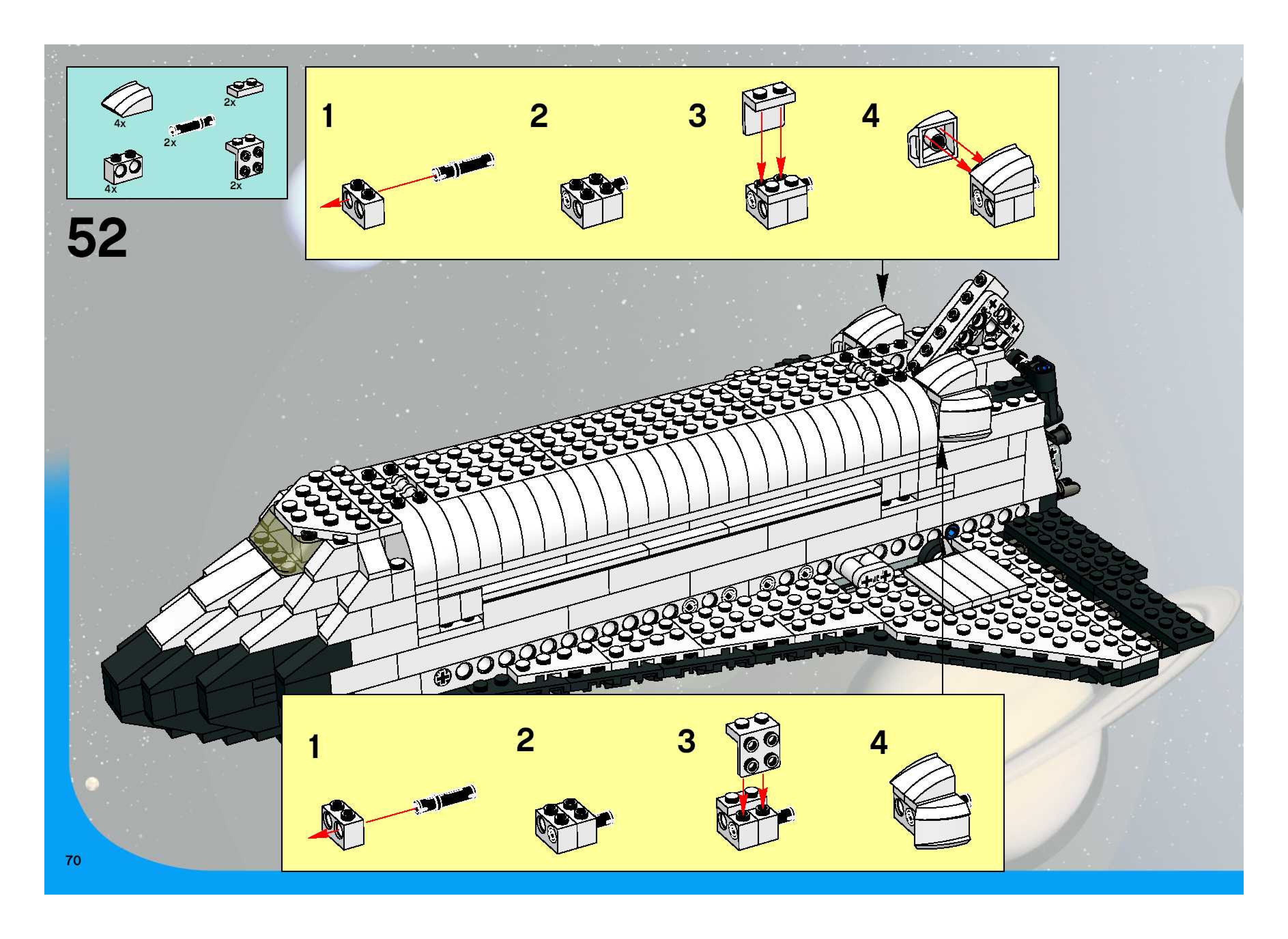 4x
2x
2x
4x
2x

52

1
2
3
4

1
2
3
4

70