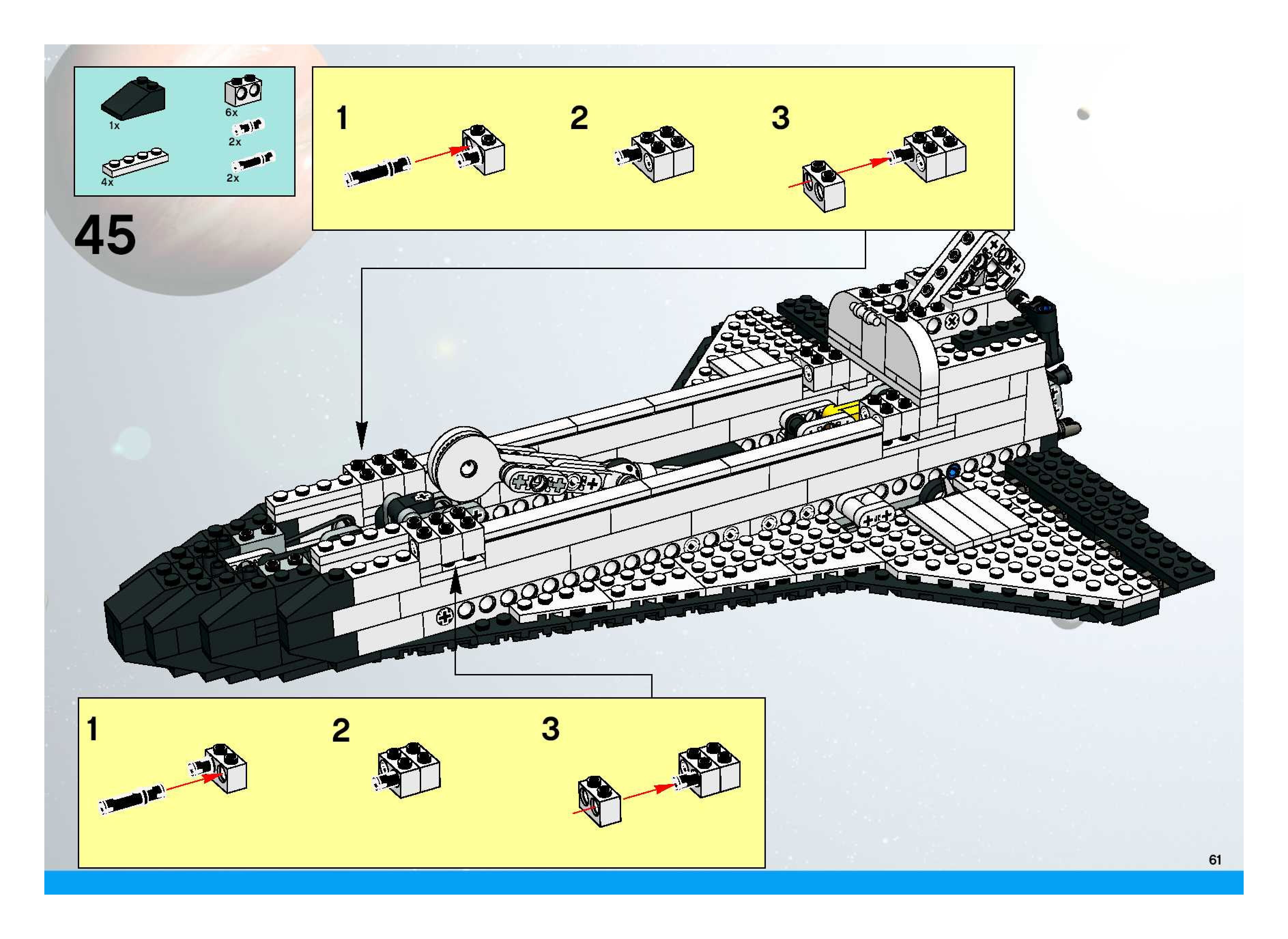 1x
6x
2x
4x
2x

45

1
2
3

1
2
3

61