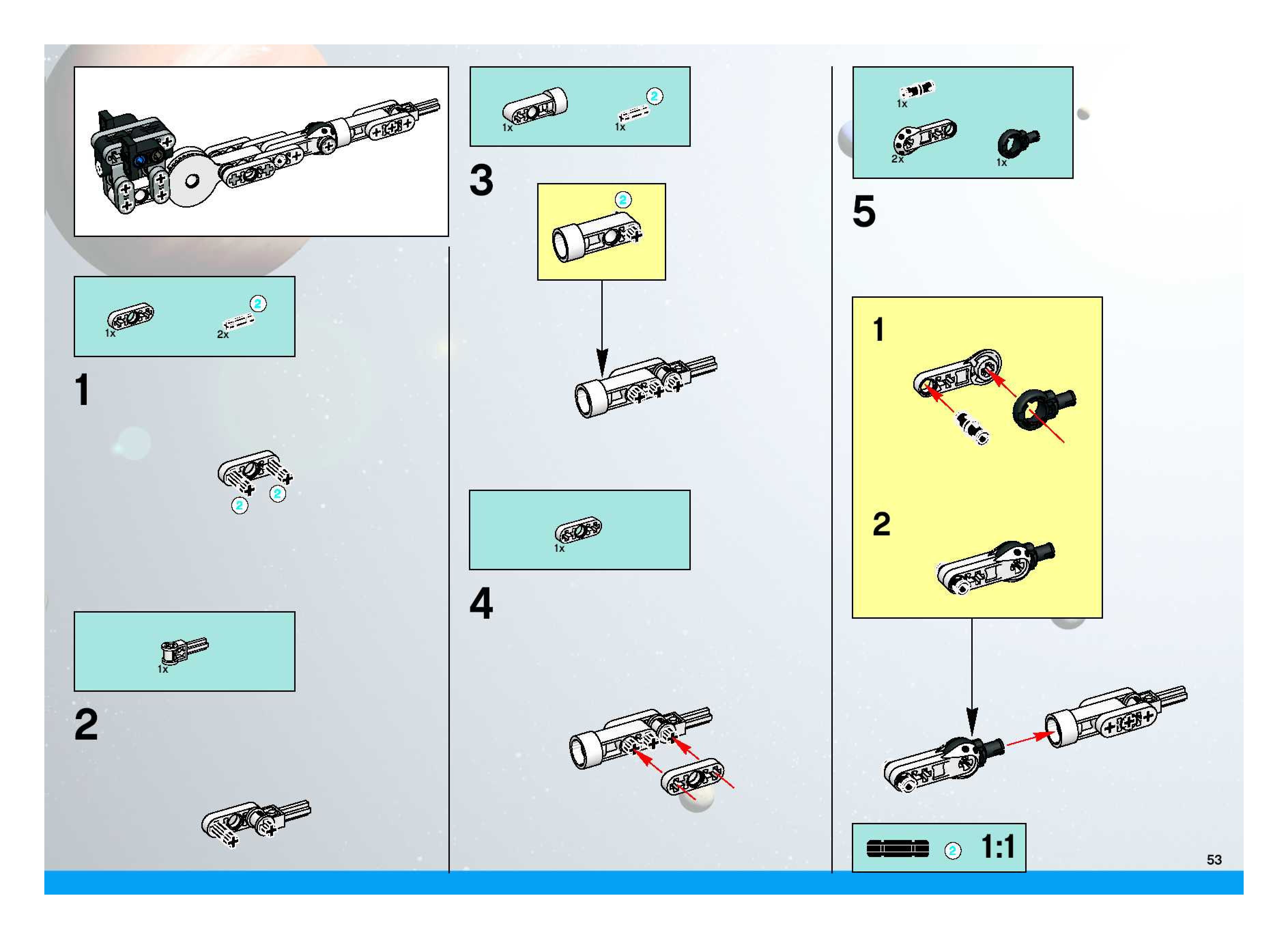 1x 2 2x

1

2 2

1x

2

1x 2 1x

3

2

1x

4

1x

2x 1x

5

1

2

2 1:1

53