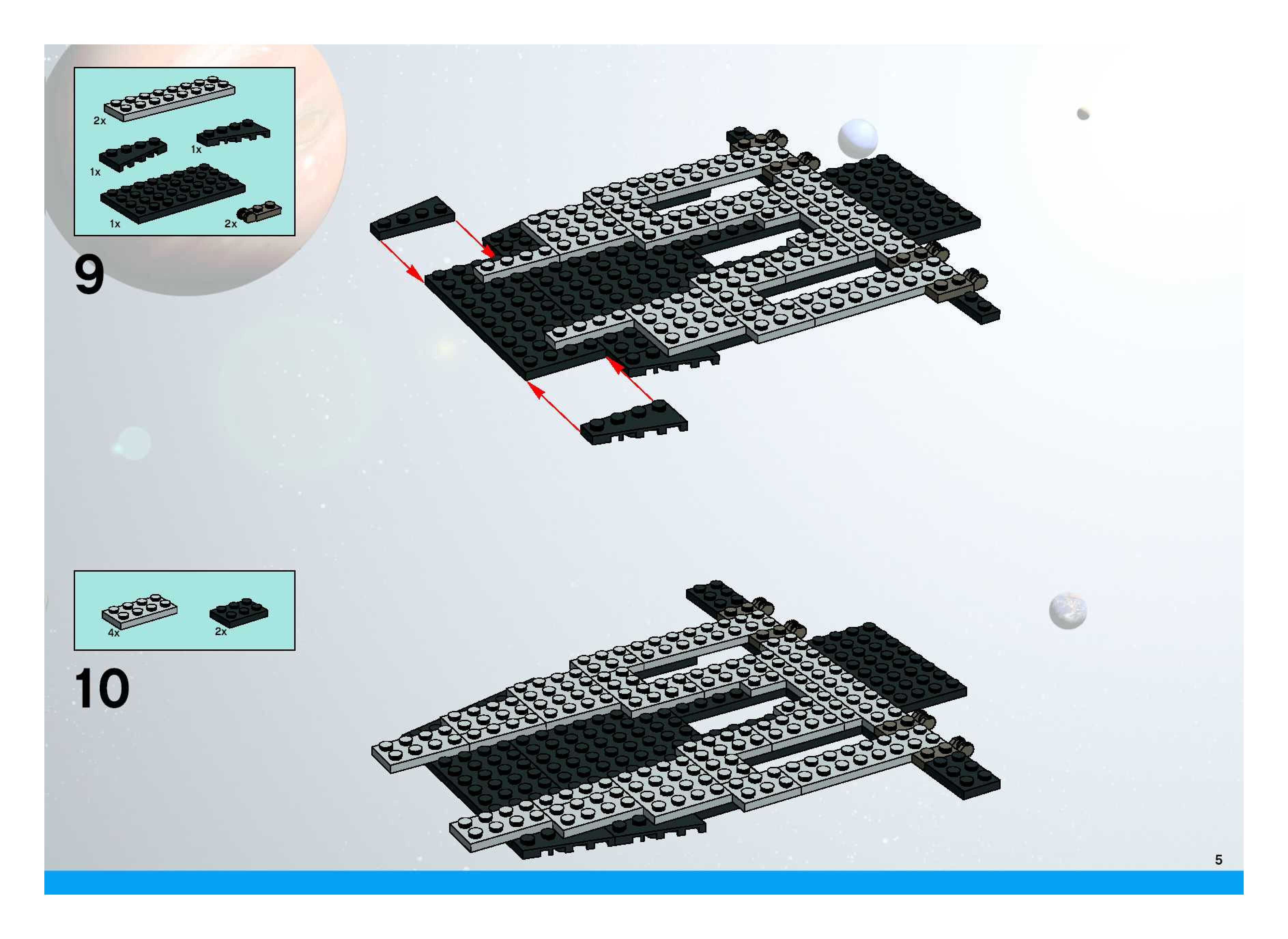 2x
1x
1x
1x
2x

9

4x
2x

10

5