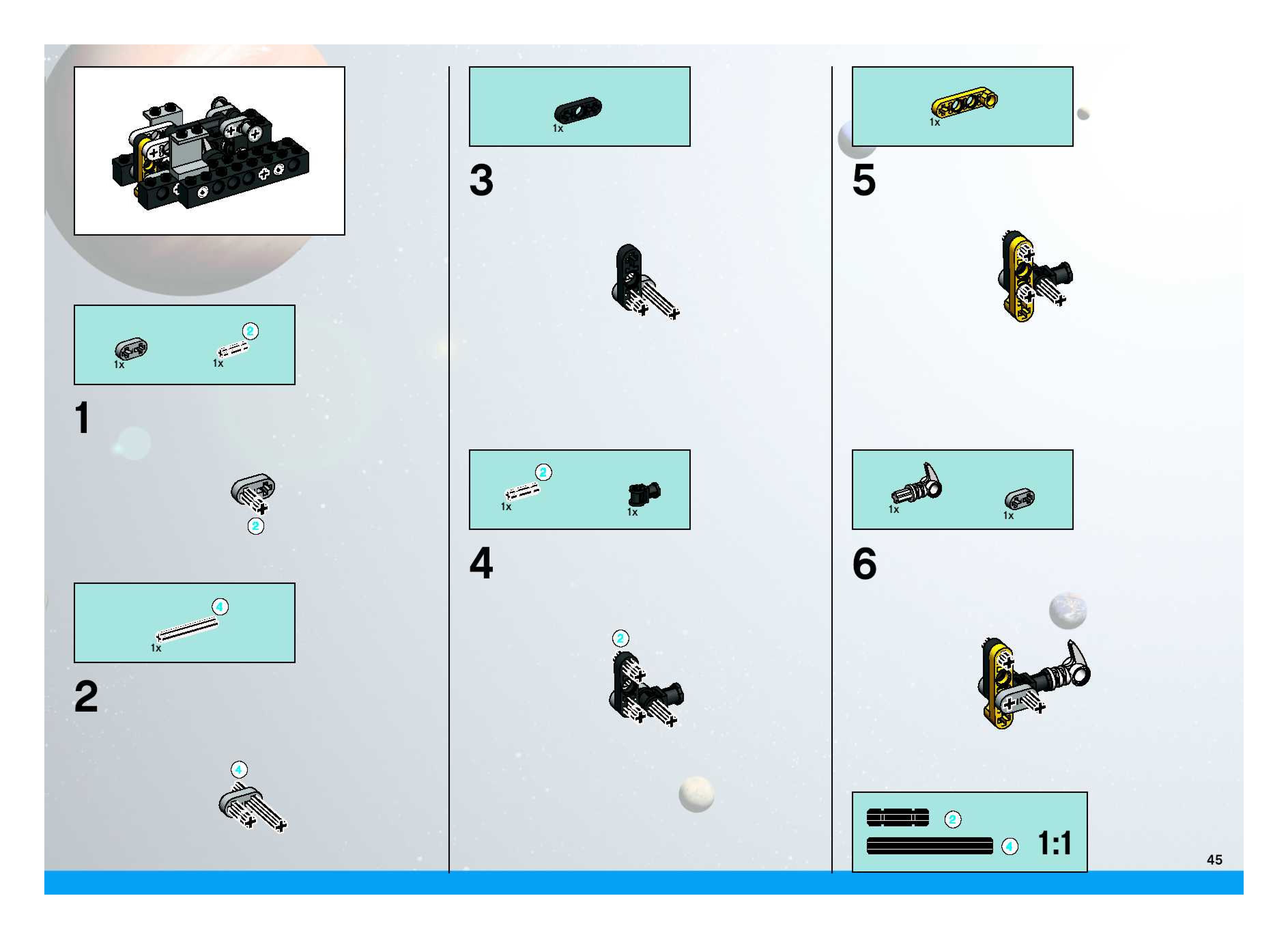 1x 1x 2

1

2

1x 4

2

4

1x

3

1x 2 1x

4

2

1x

5

1x 1x

6

2

4 1:1

45