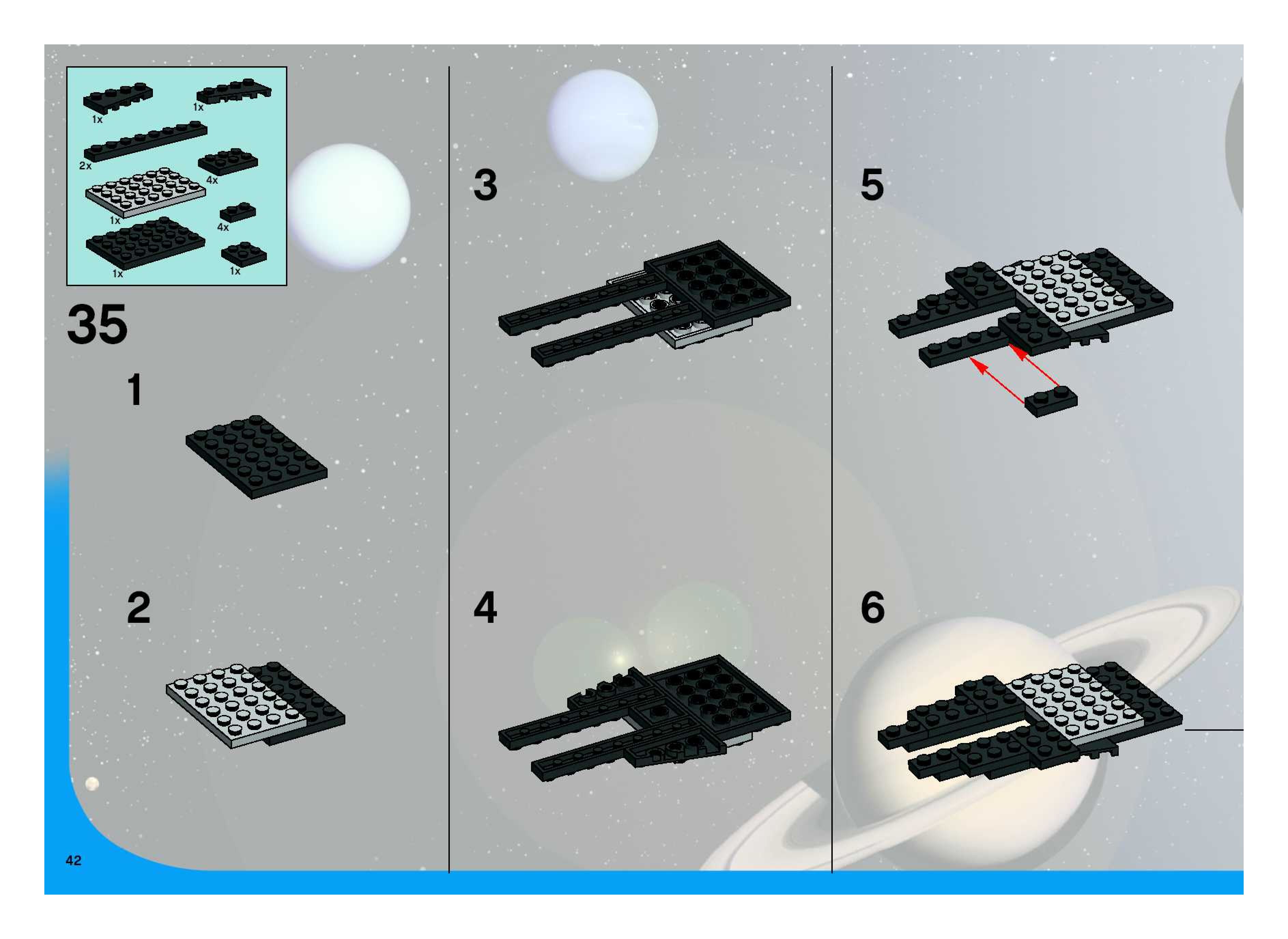 1x
1x
2x
4x
1x
4x
1x
1x

35

1

2

3

4

5

6

42