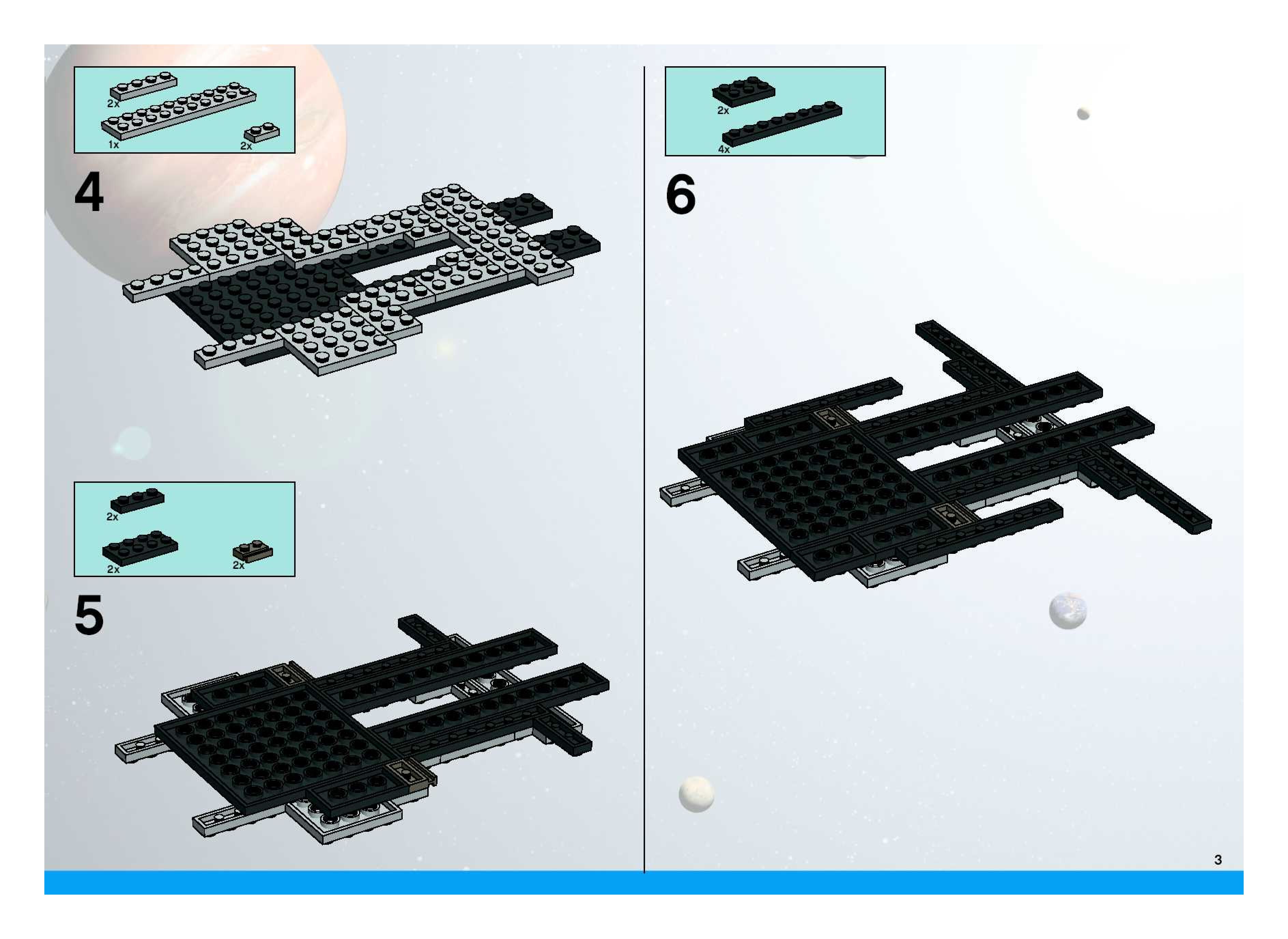 2x
1x
2x

4

2x
2x
2x

5

2x
4x

6

3