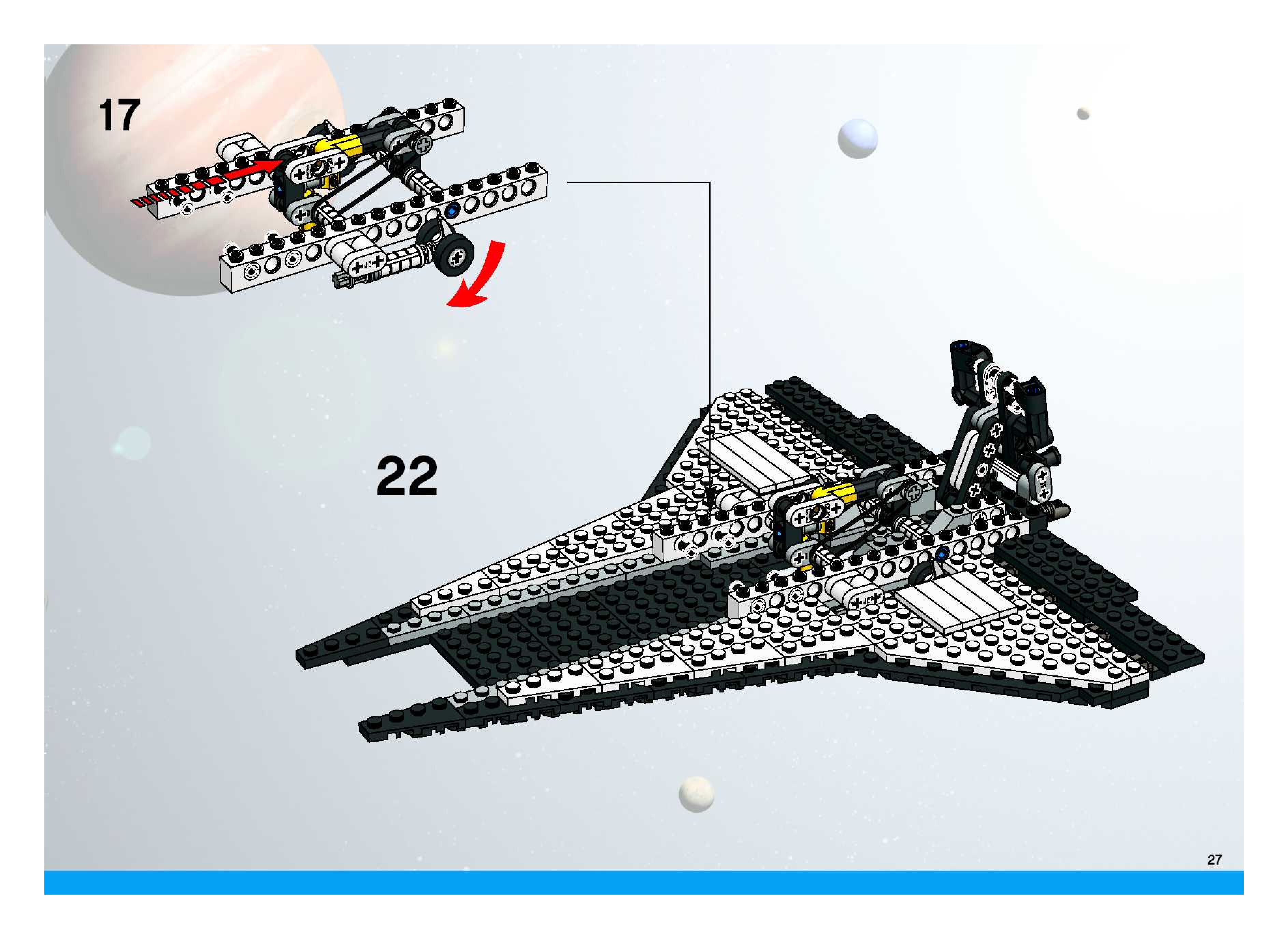 17

22

27