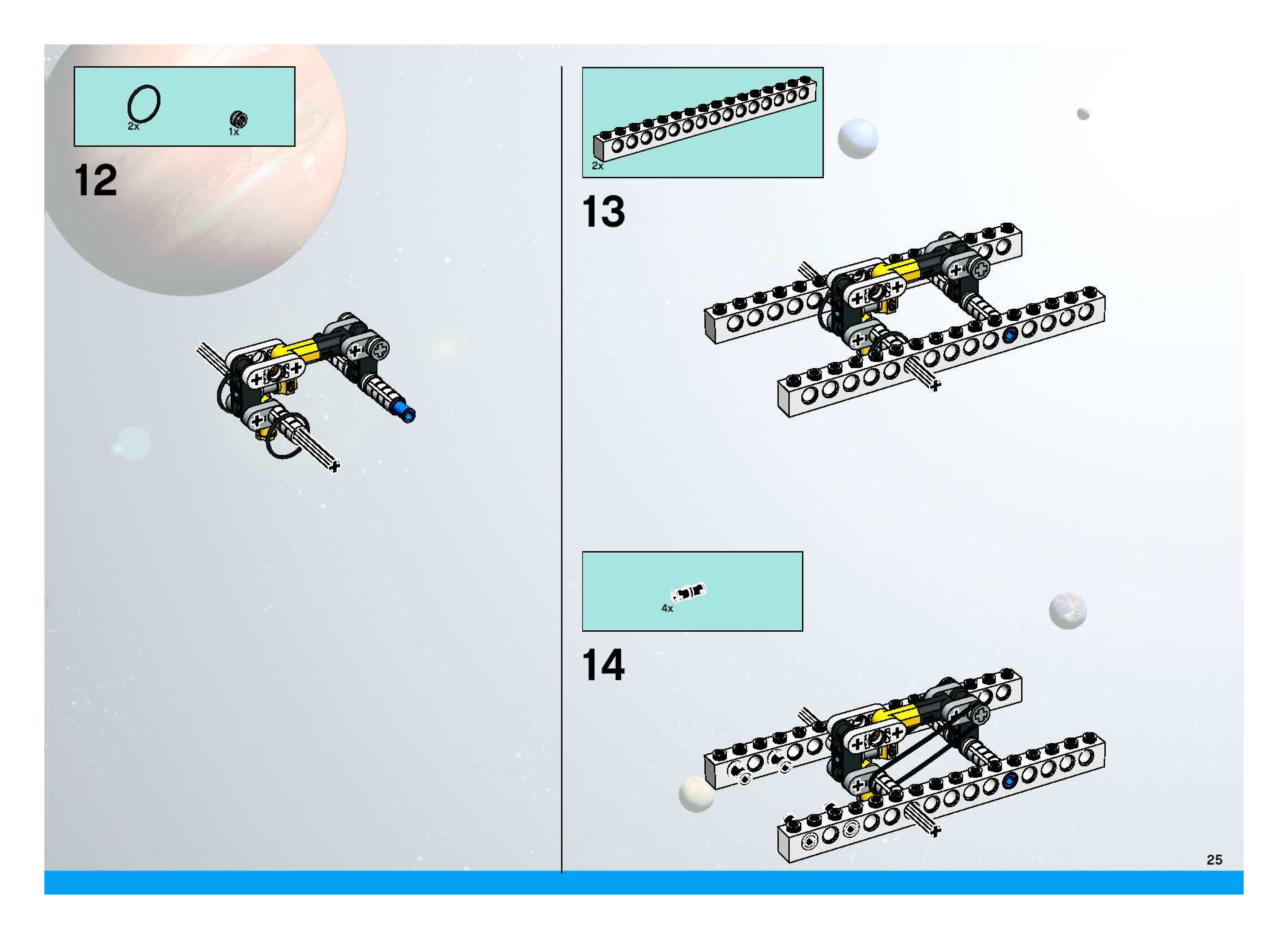 2x 1x

12

2x

13

4x

14

25