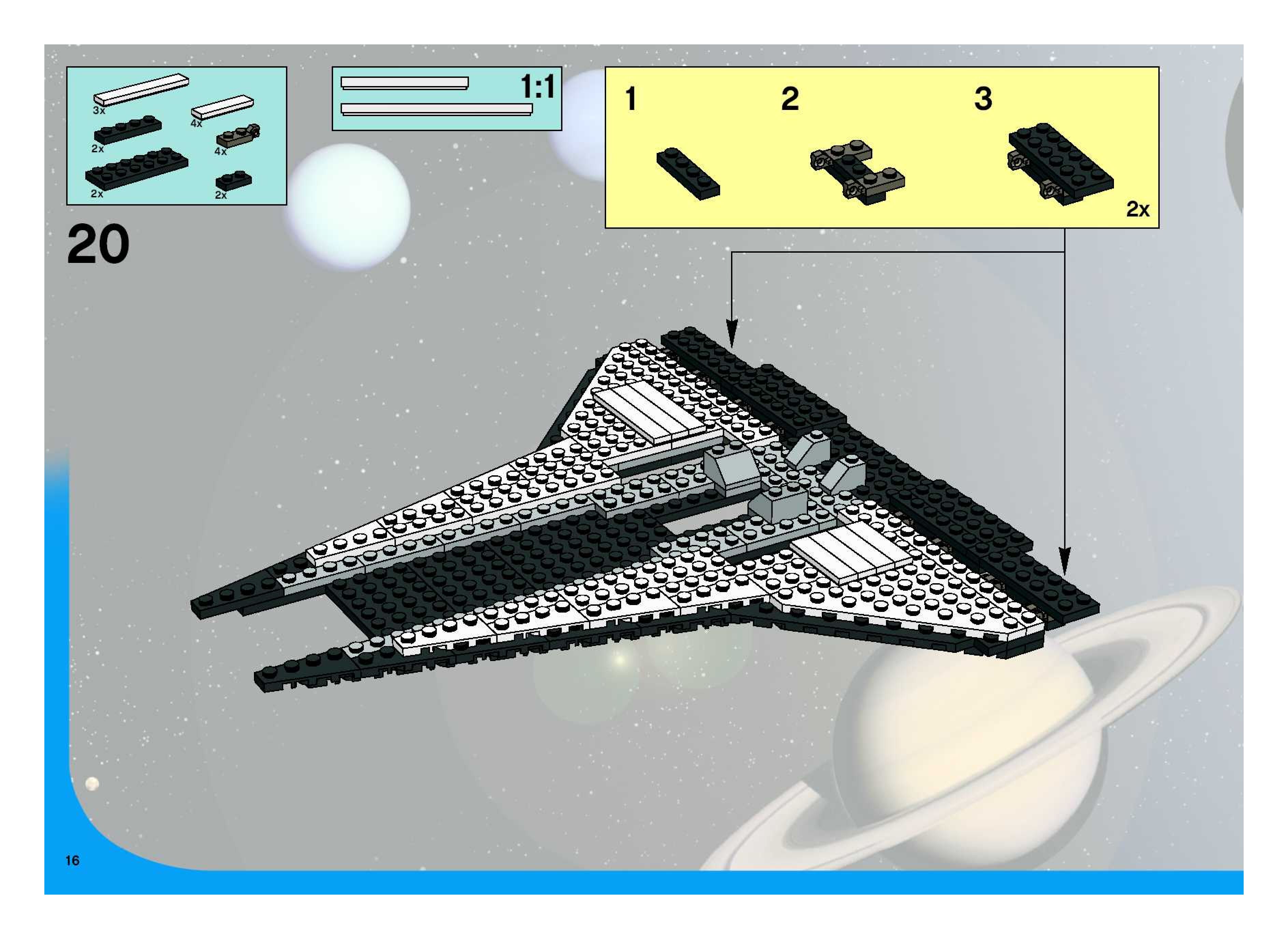 3x
4x
2x
4x
2x
2x

1:1

1
2
3
2x

20

16