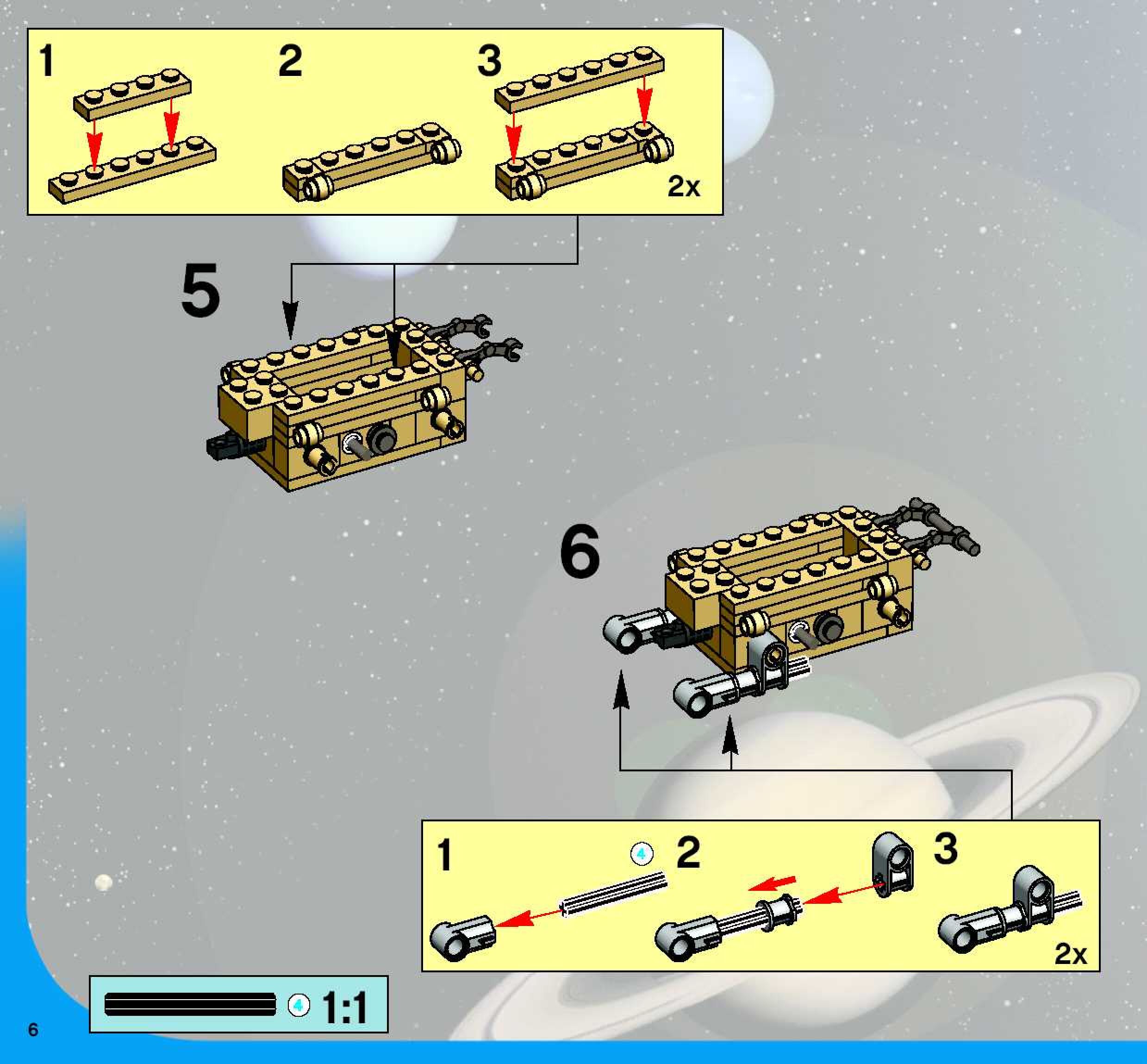 1 2 3

2x

5

6

1 4 2 3

2x

4 1:1

6