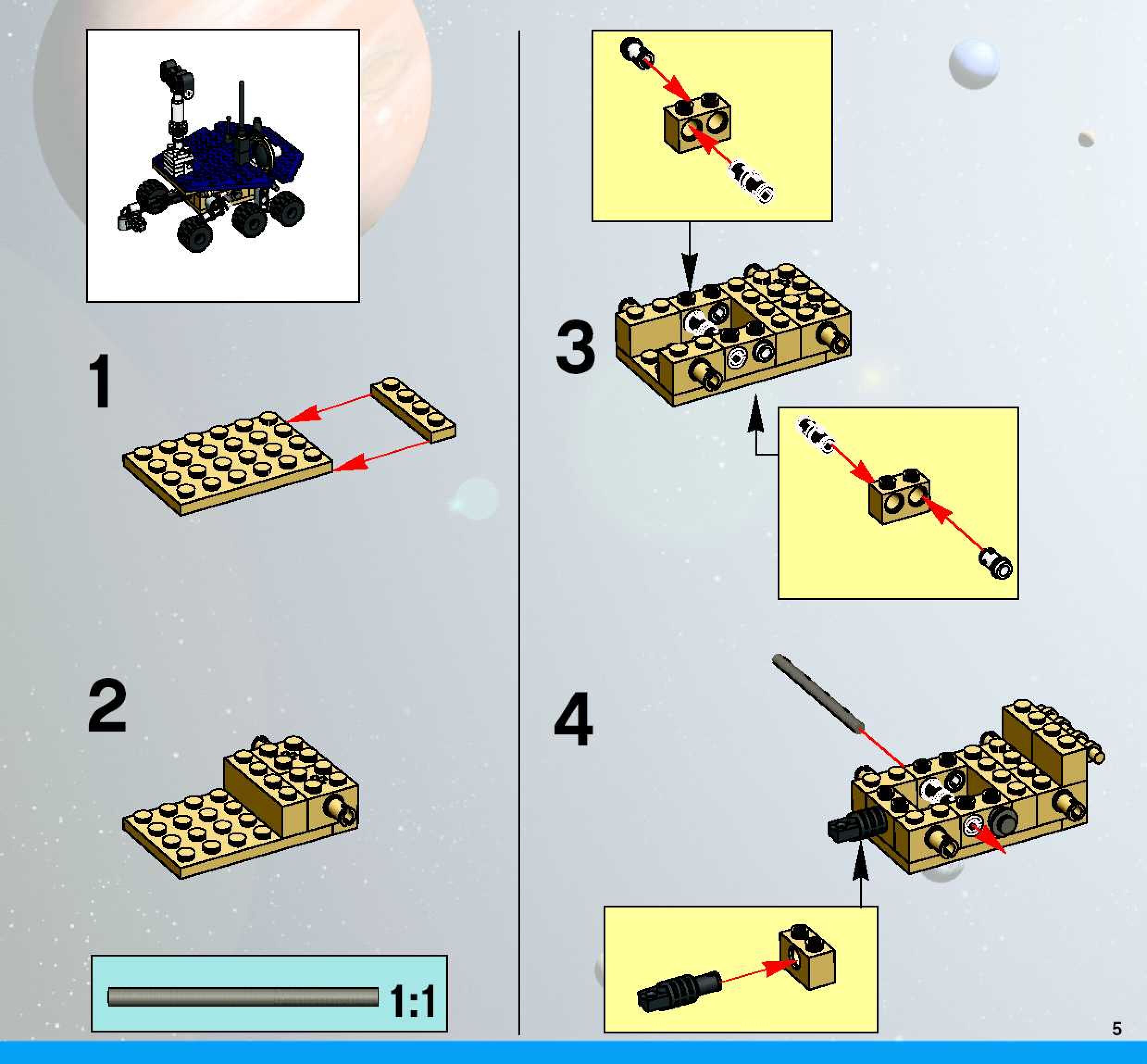 1

2

1:1

3

4

5