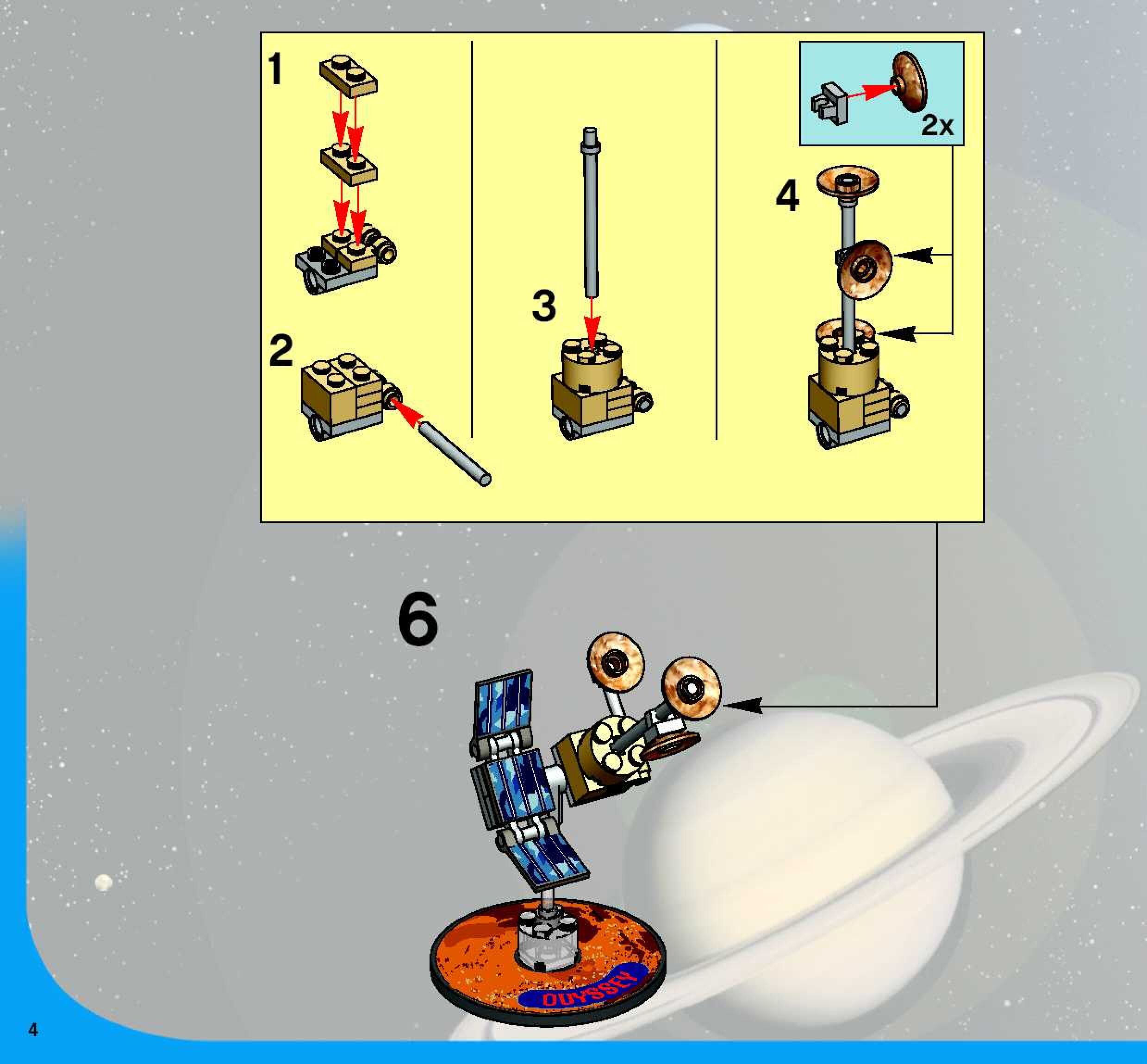 1

2

3

2x

4

6

ODYSSEY

4