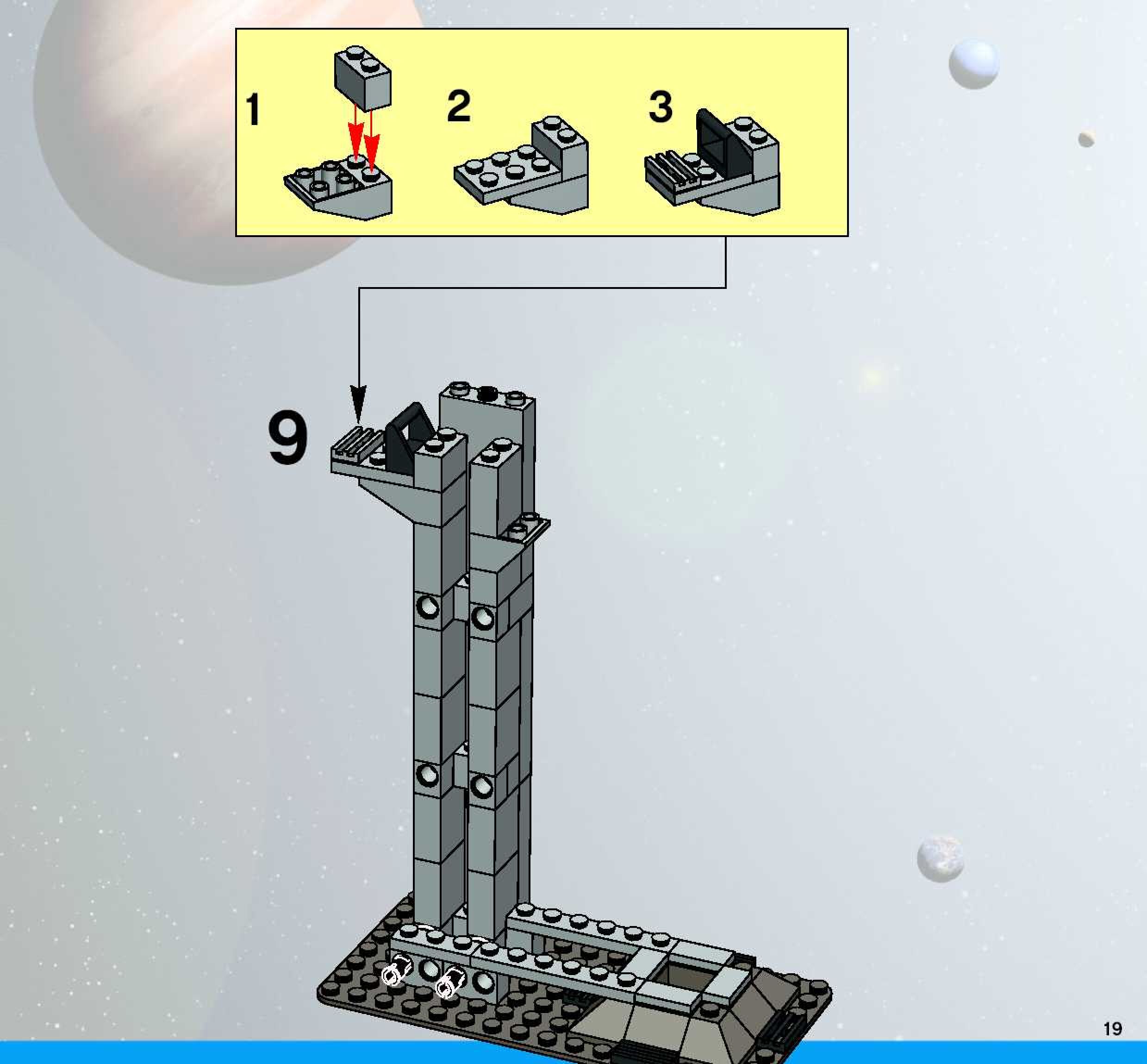 1
2
3
9
19