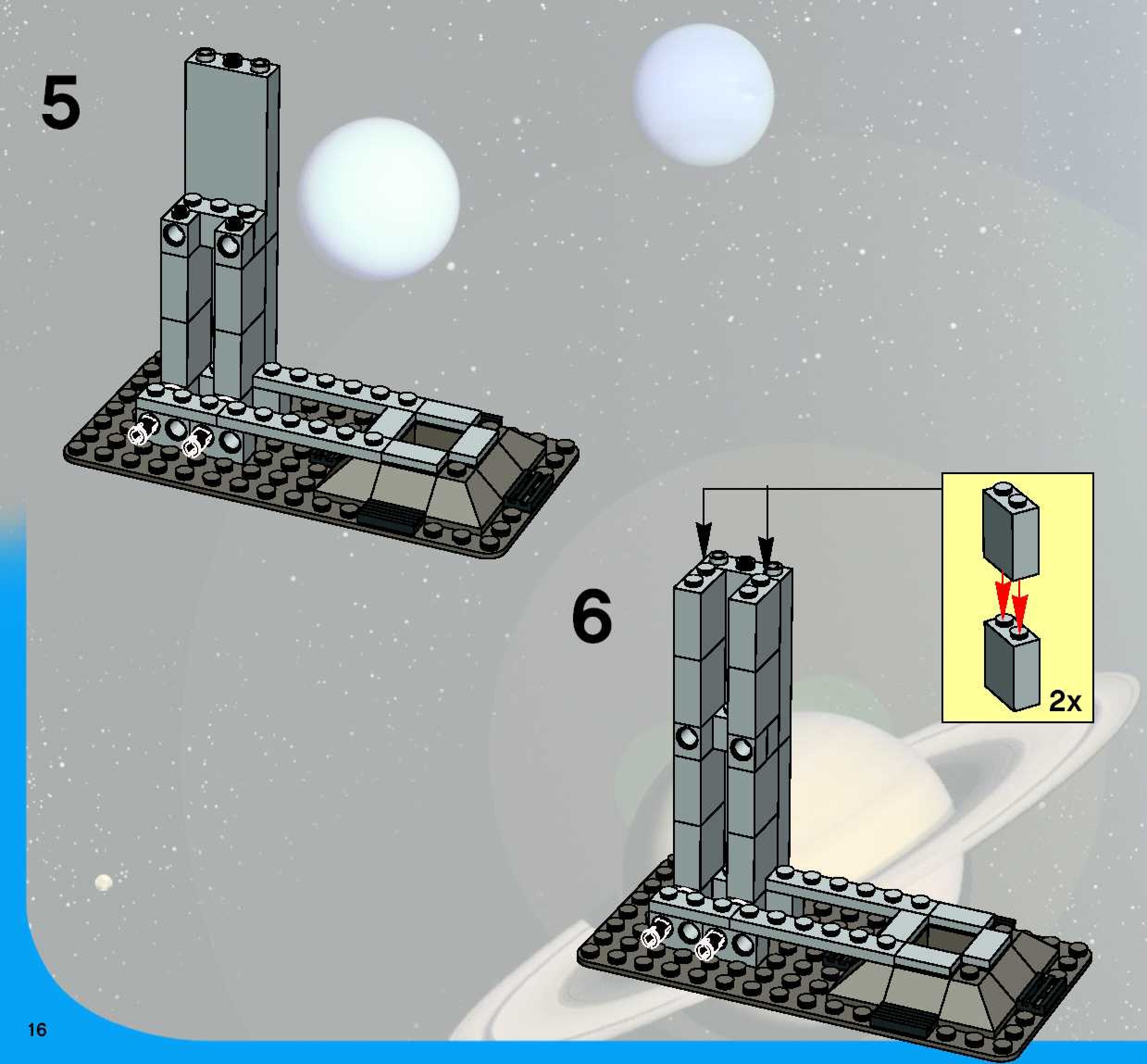 5

6

2x

16