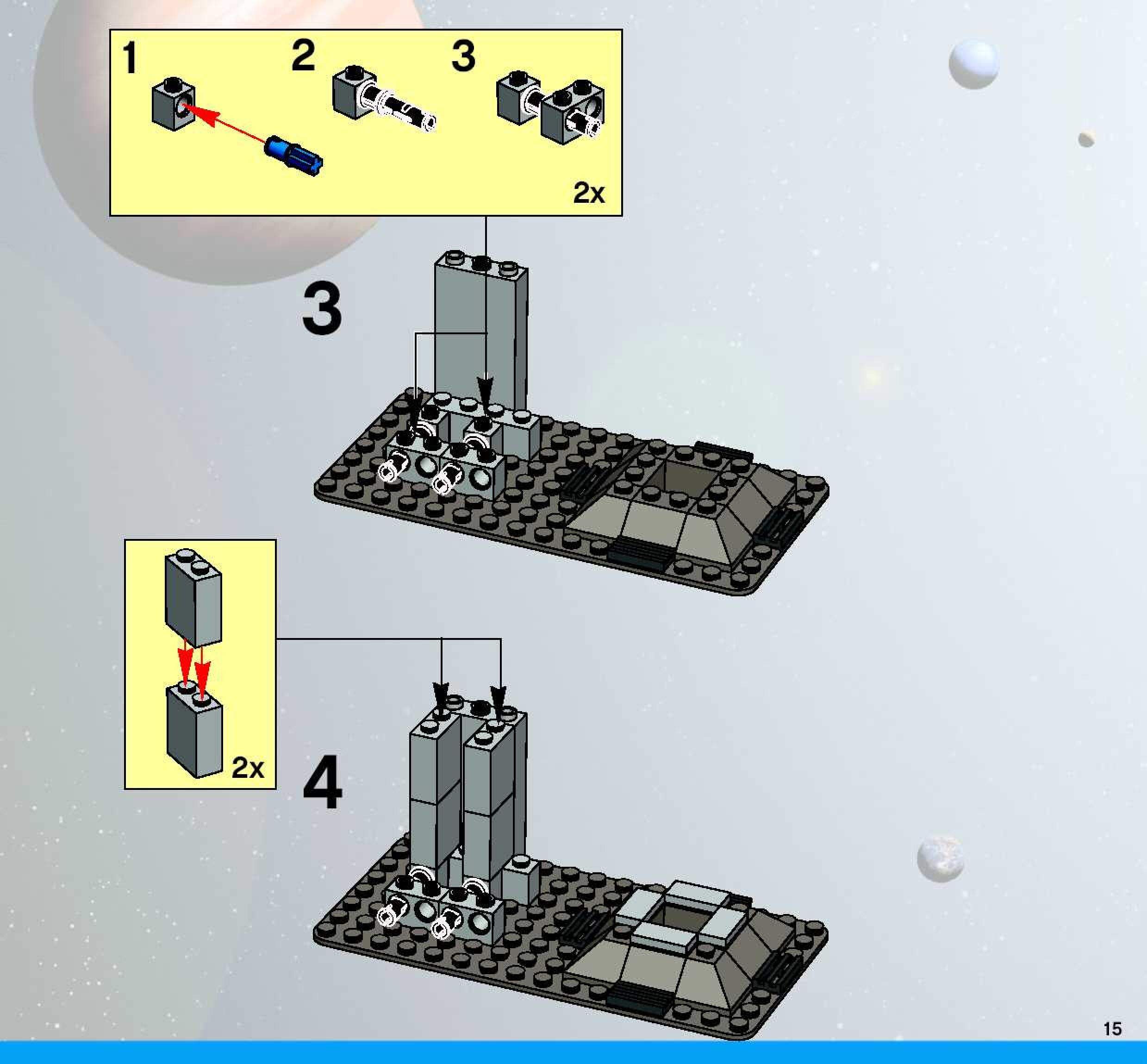 1
2
3
2x
3
2x
4
15