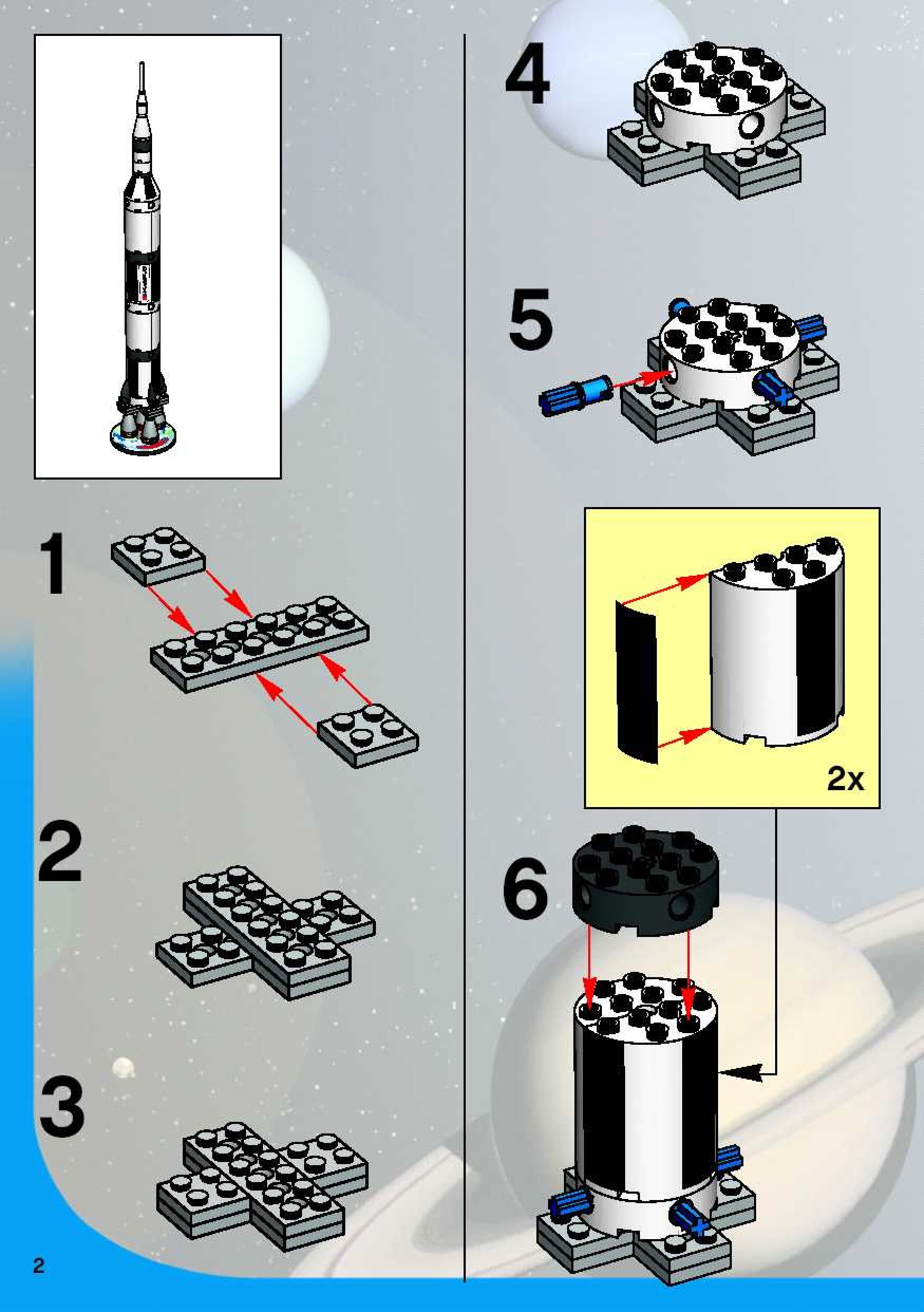 1

2

3

4

5

2x

6

2