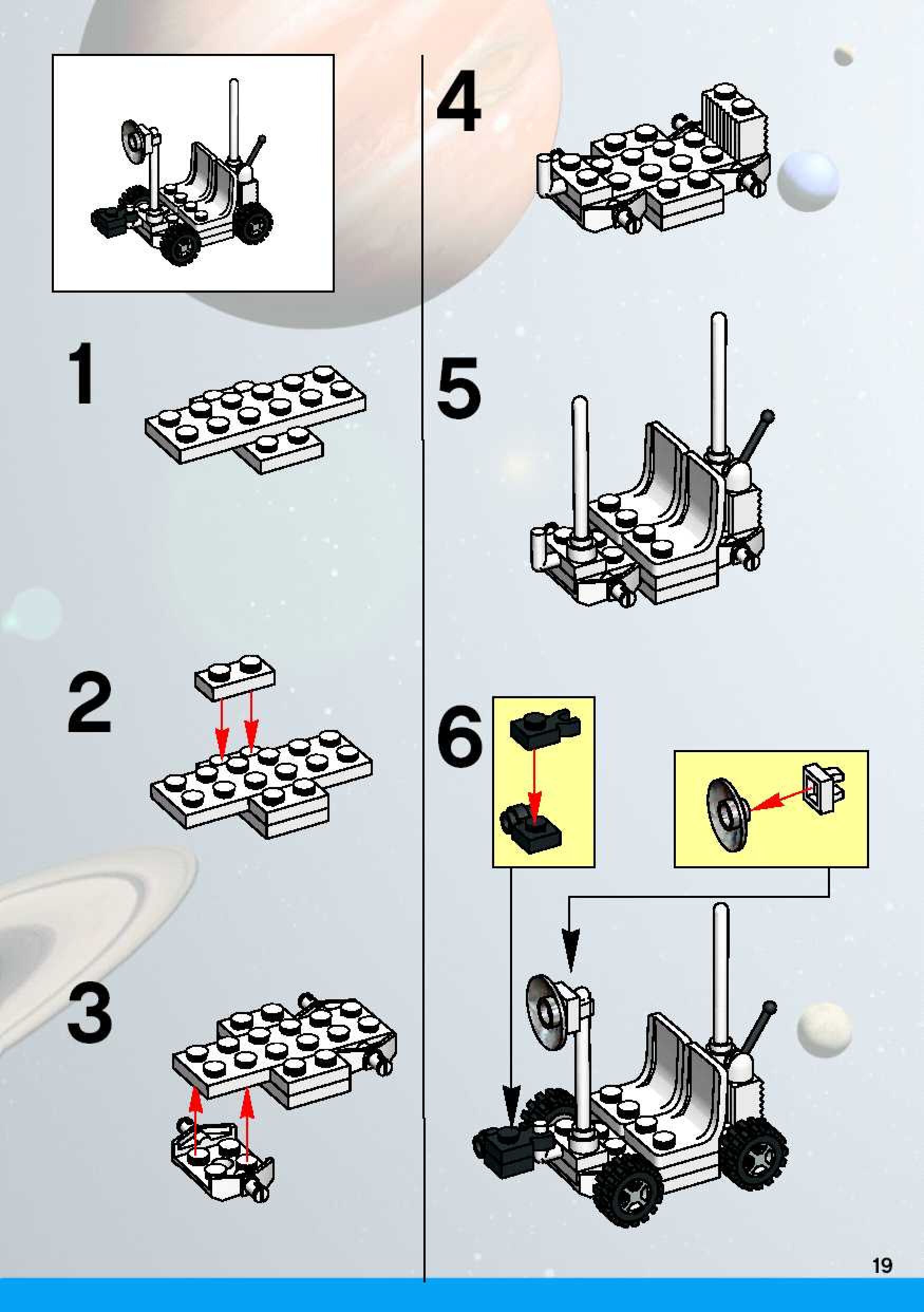 1

2

3

4

5

6

19