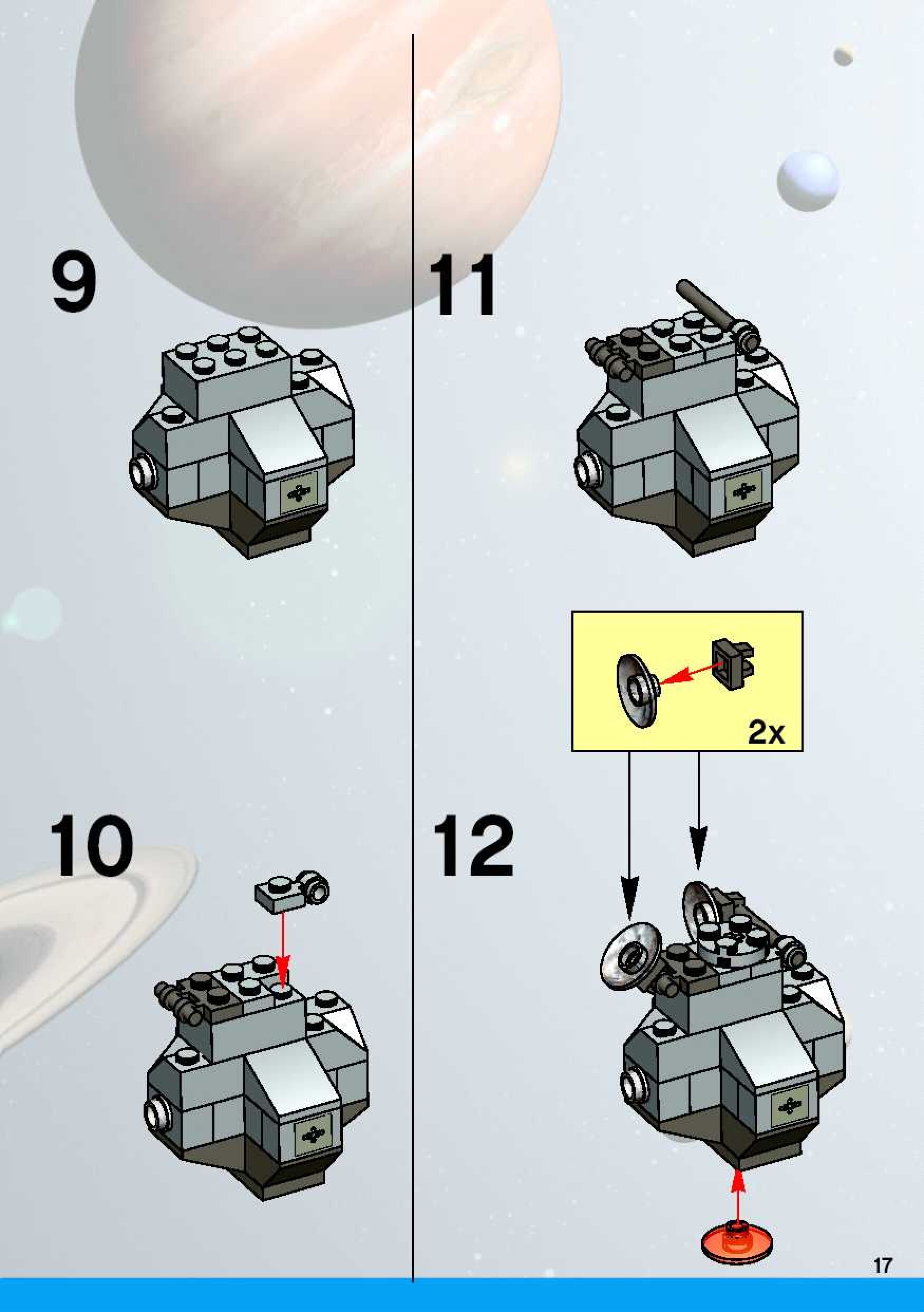 9

10

11

2x

12

17