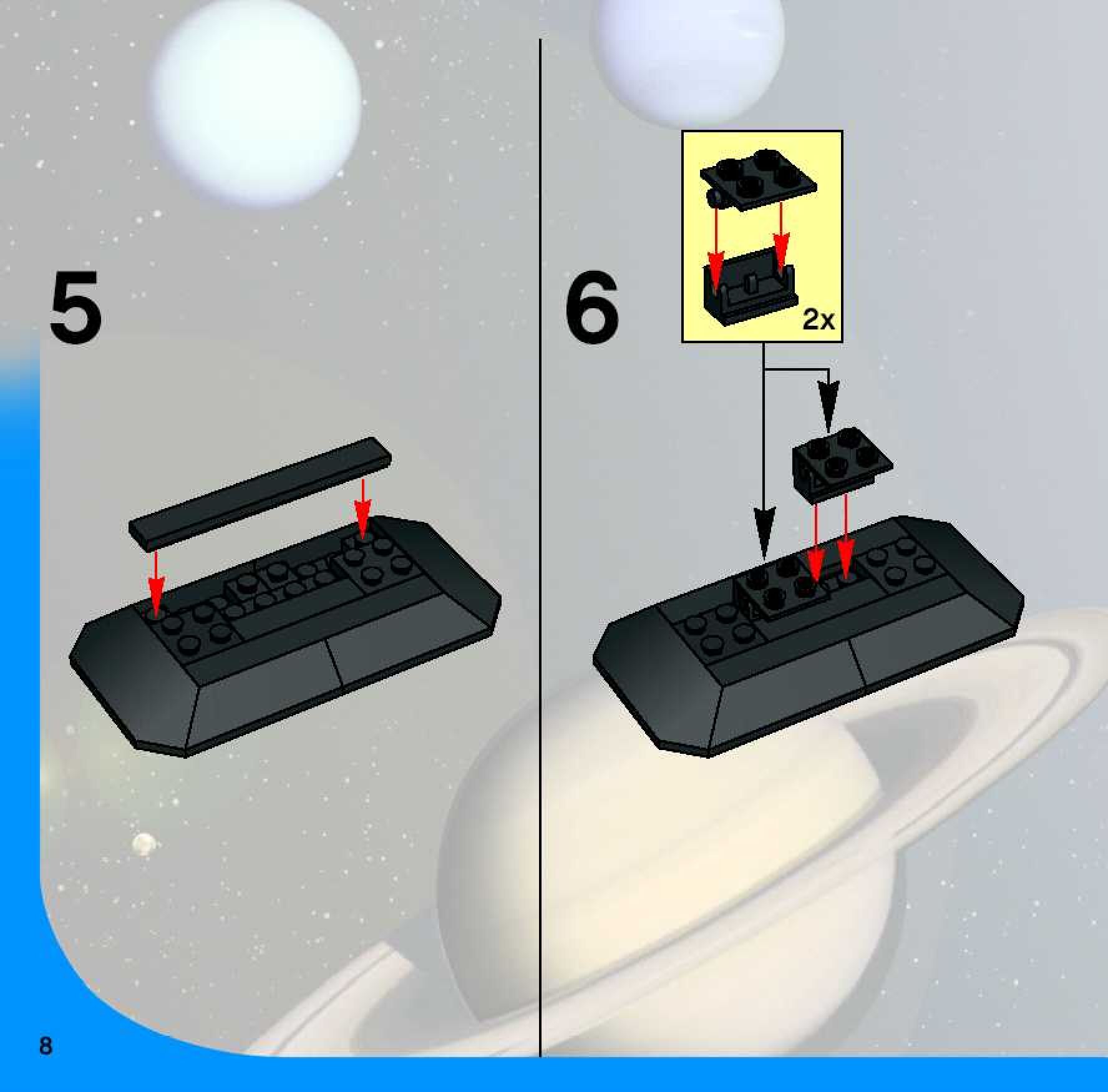 5

6

2x

8