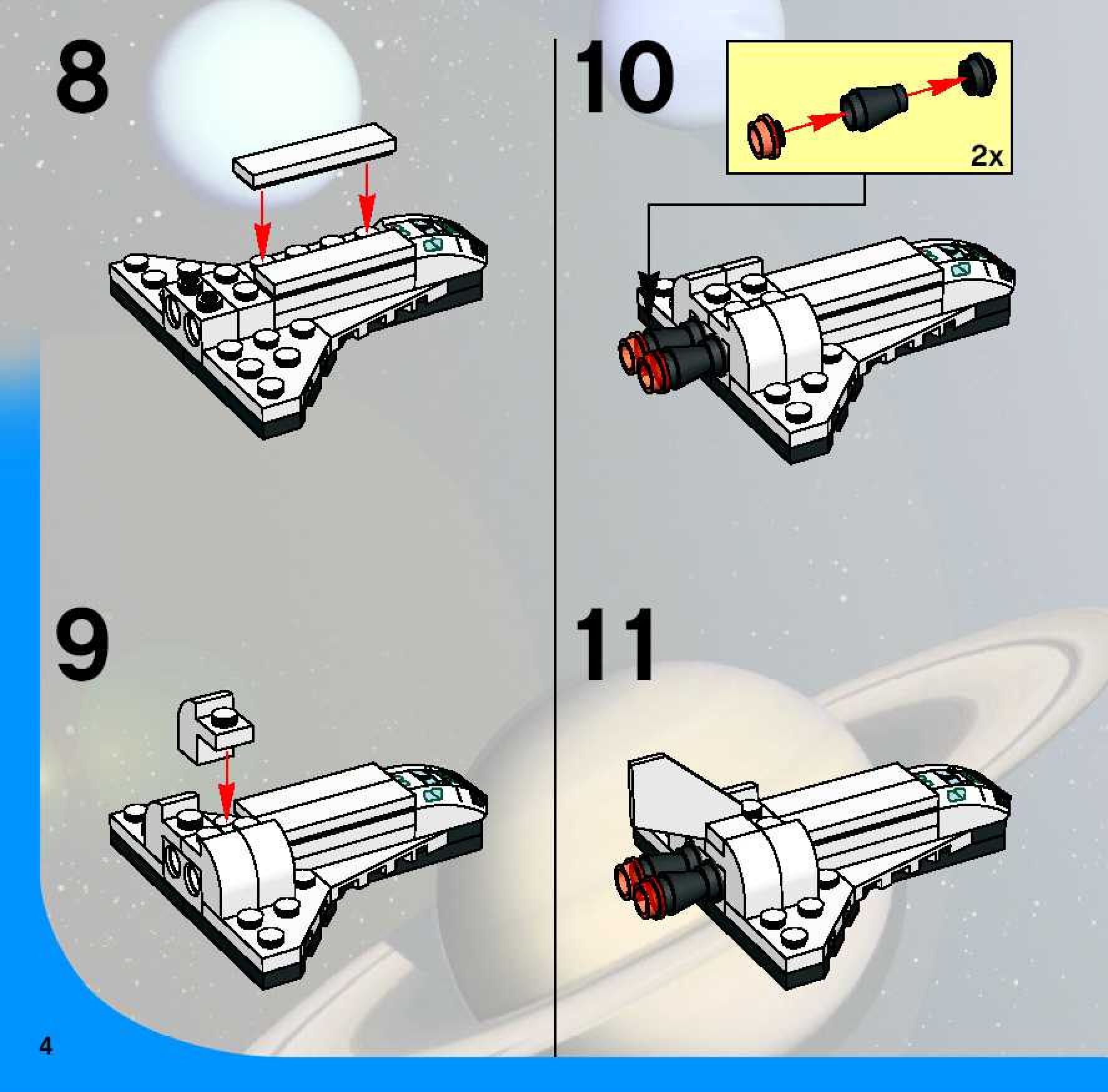 8

9

10

2x

11

4