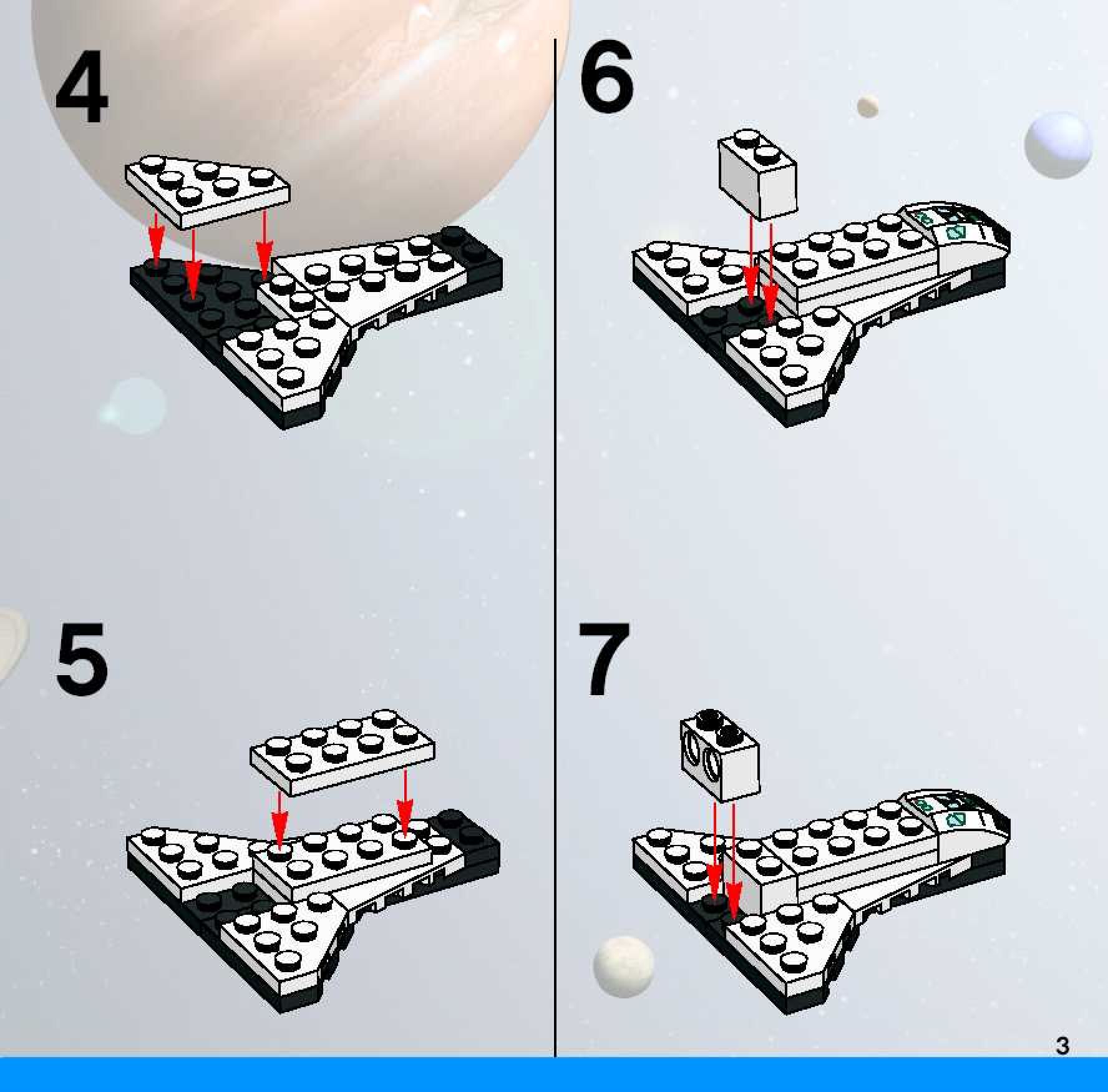 4

5

6

7

3