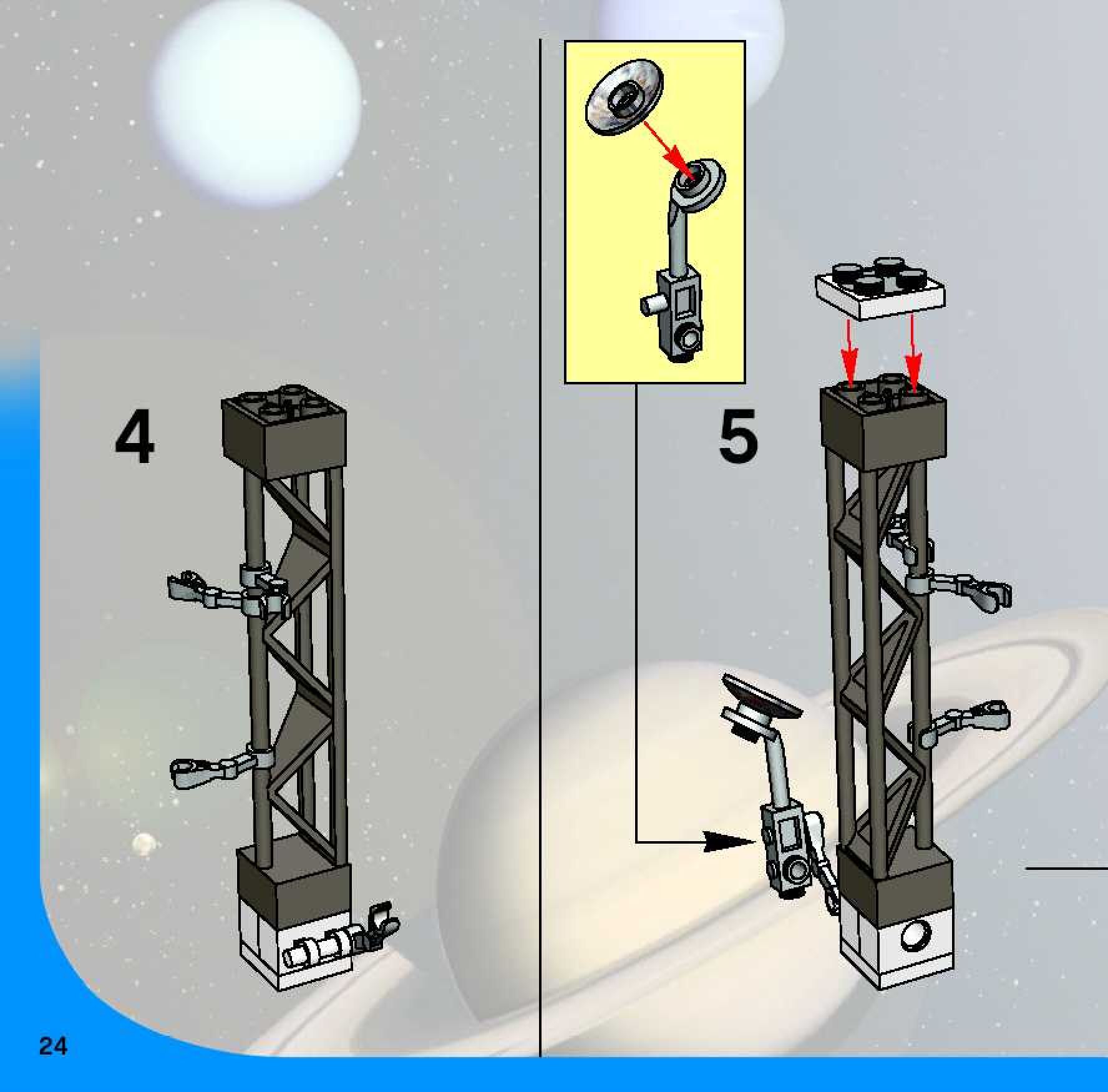 4

5

24