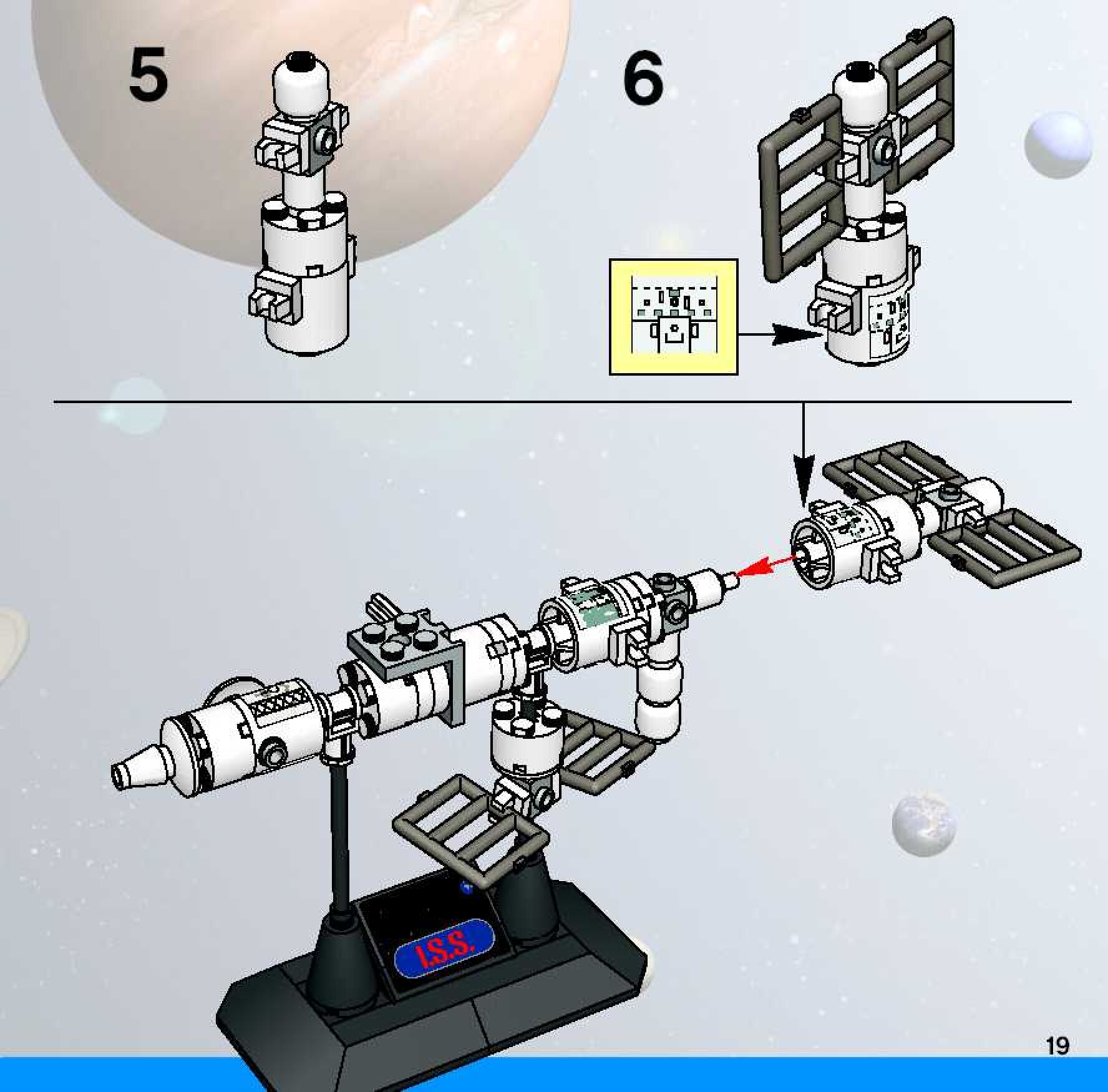 5

6

I.S.S.

19