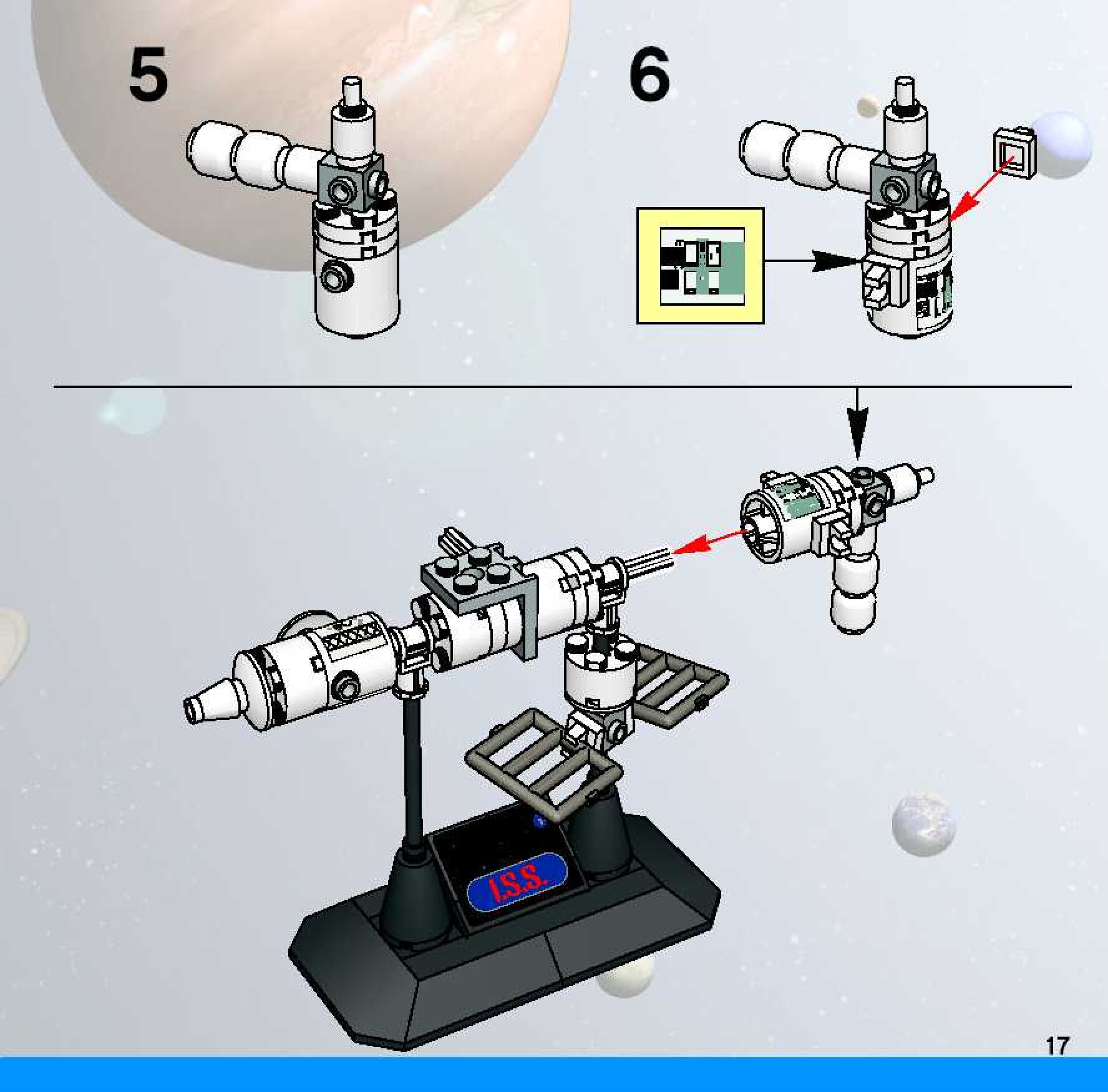 5

6

I.S.S.

17