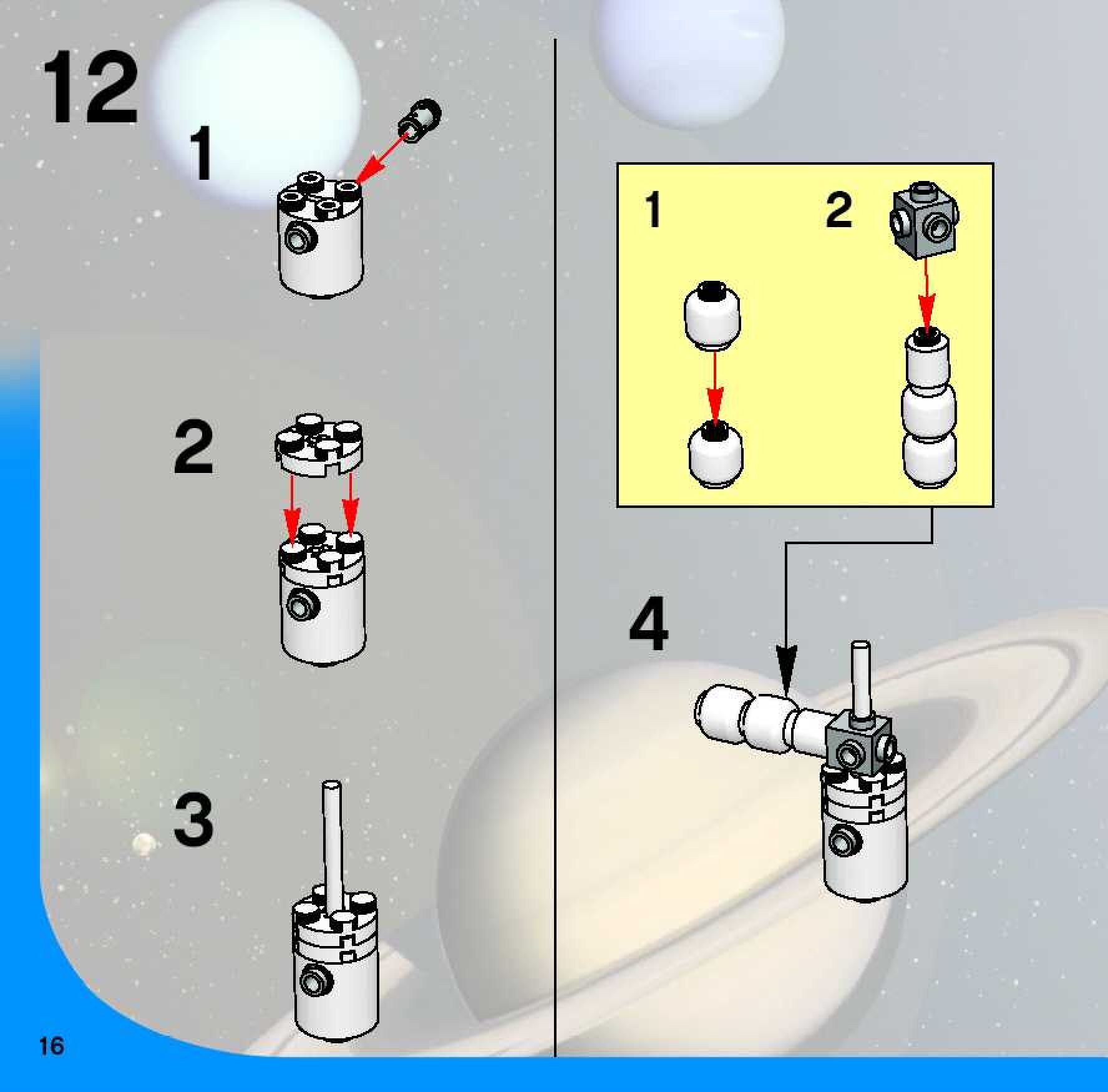 12

1

2

3

1

2

4

16