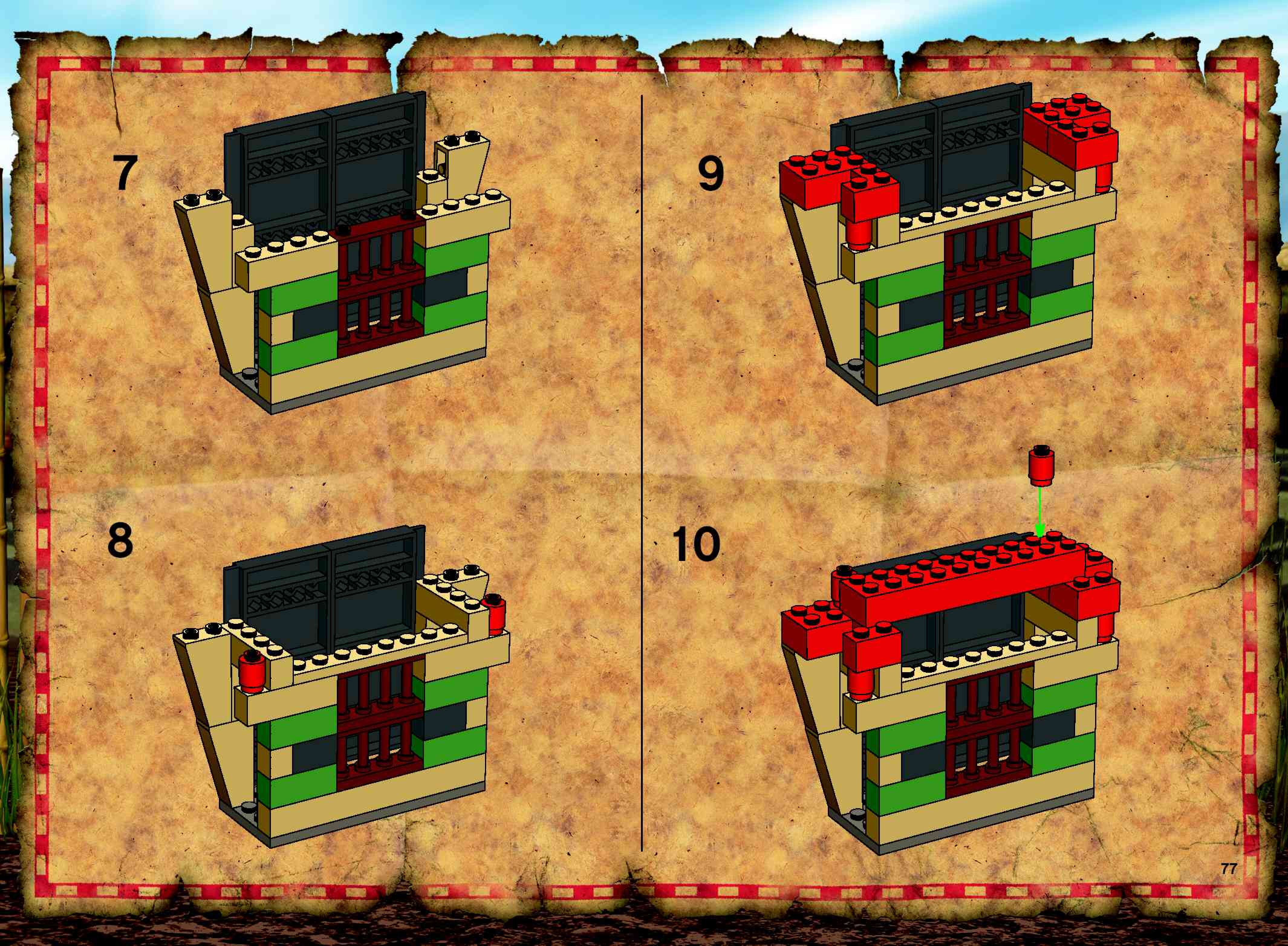 7

8

9

10

77